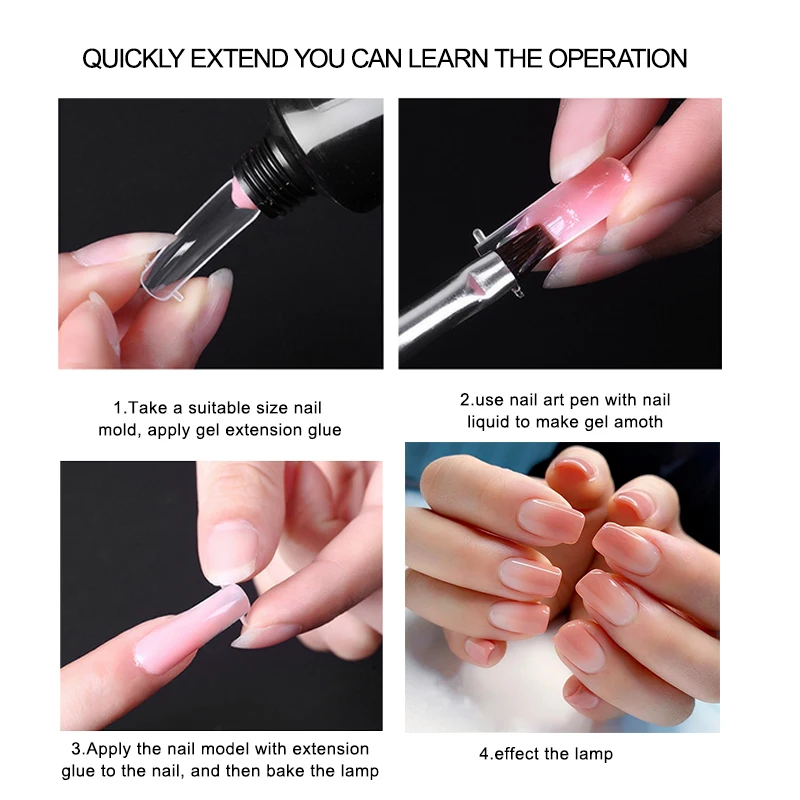 QUICKLY EXTEND YOU CAN LEARN THE OPERATION

1.Take a suitable size nail mold, apply gel extension glue

2.use nail art pen with nail liquid to make gel amoth

3.Apply the nail model with extension glue to the nail, and then bake the lamp

4.effect the lamp