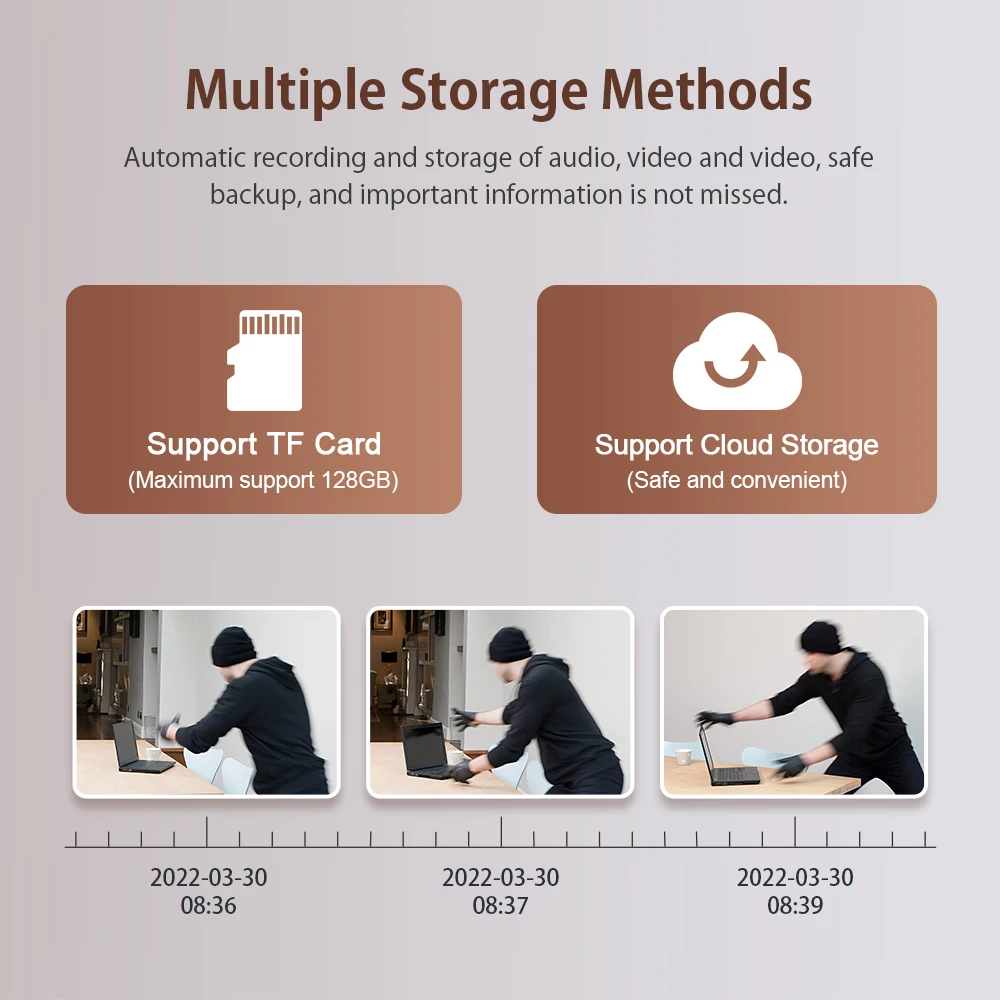 Multiple Storage Methods

Automatic recording and storage of audio, video and video, safe backup, and important information is not missed.

Support TF Card
(Maximum support 128GB)

Support Cloud Storage
(Safe and convenient)

2022-03-30
08:36

2022-03-30
08:37

2022-03-30
08:39