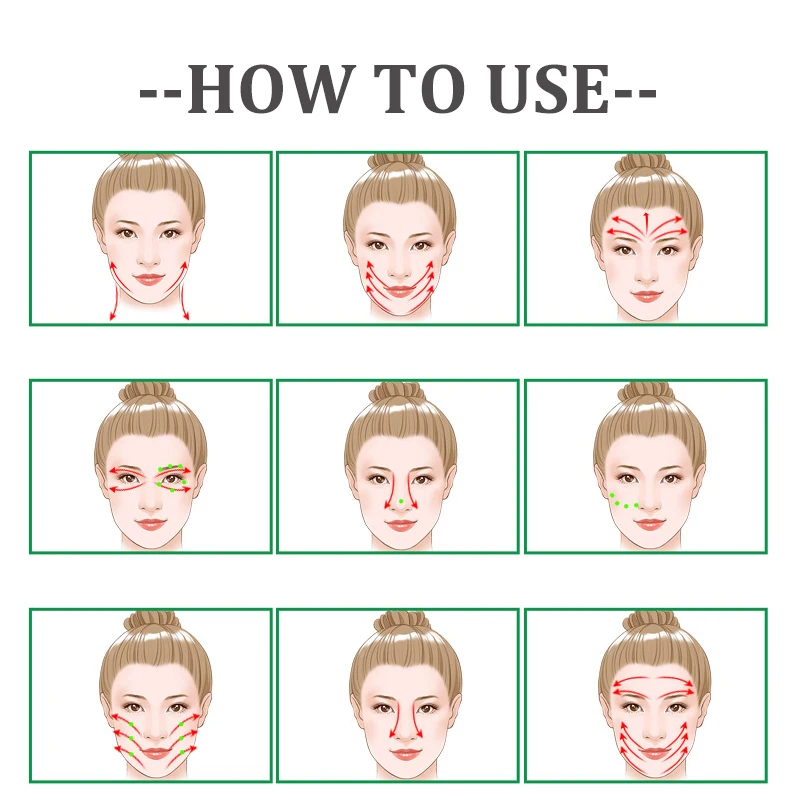 --HOW TO USE--