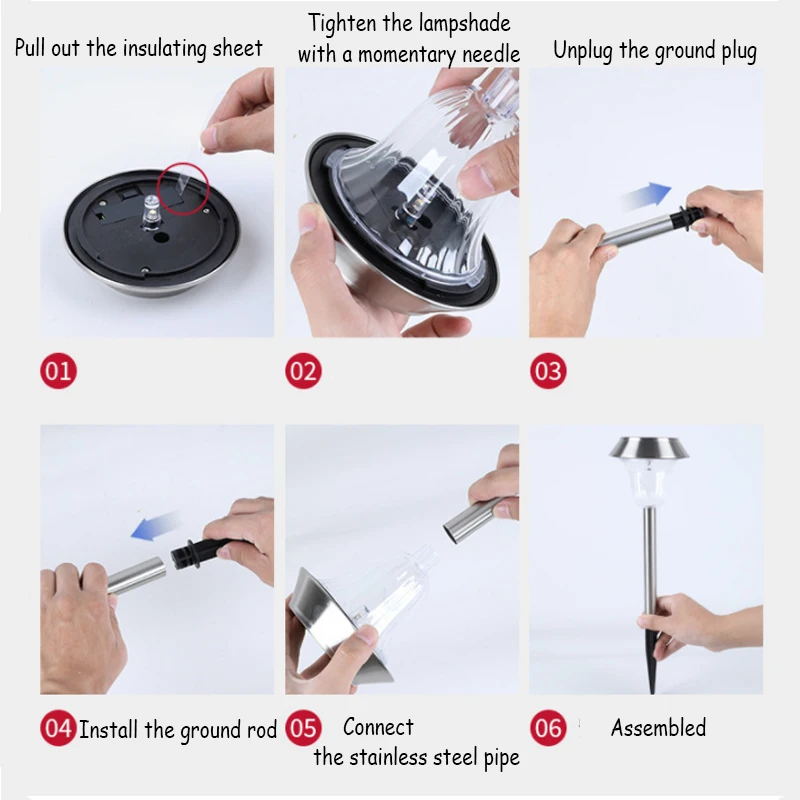 Pull out the insulating sheet

Tighten the lampshade with a momentary needle

Unplug the ground plug

01

02

03

04 Install the ground rod

05 Connect the stainless steel pipe

06 Assembled