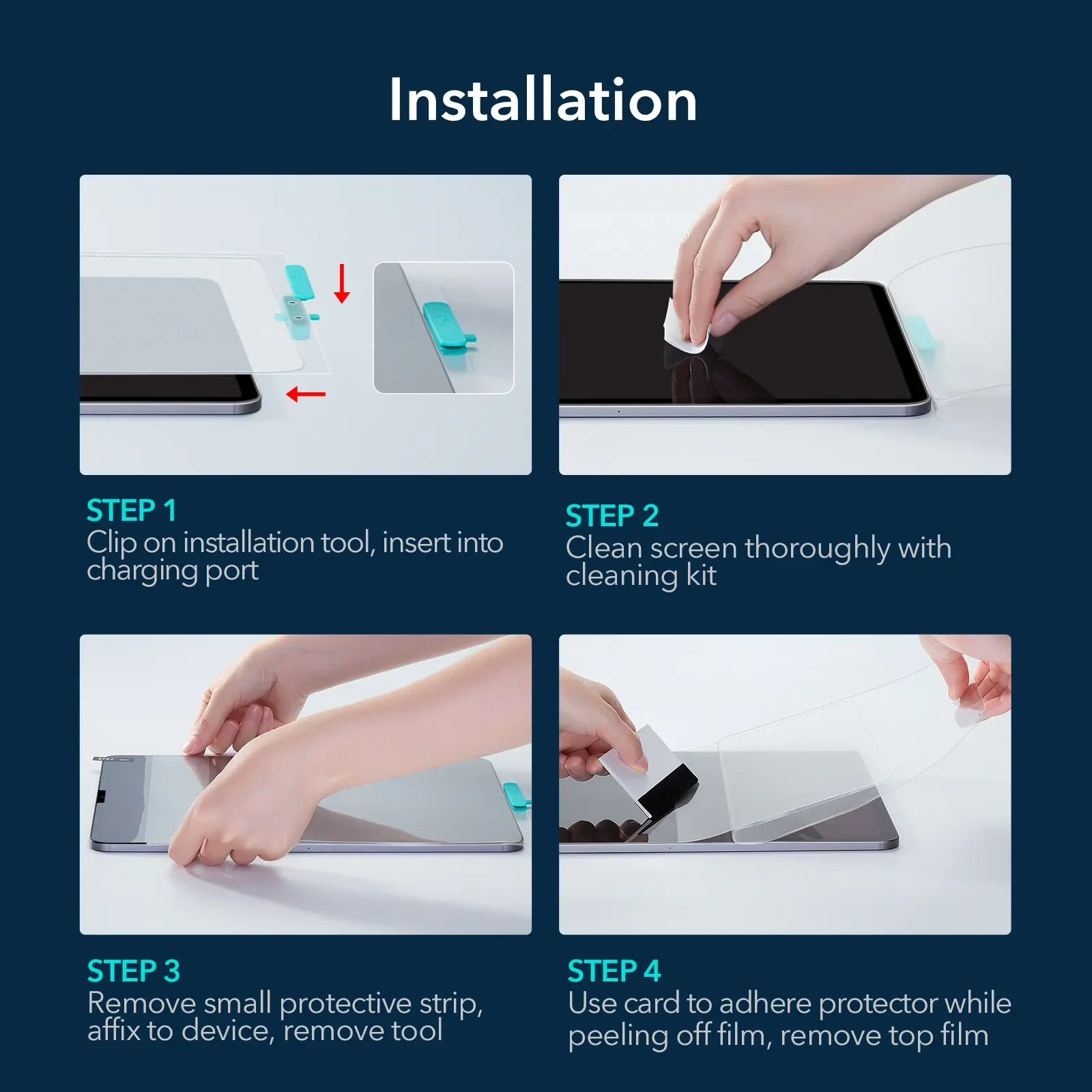 Installation

STEP 1
Clip on installation tool, insert into charging port

STEP 2
Clean screen thoroughly with cleaning kit

STEP 3
Remove small protective strip, affix to device, remove tool

STEP 4
Use card to adhere protector while peeling off film, remove top film