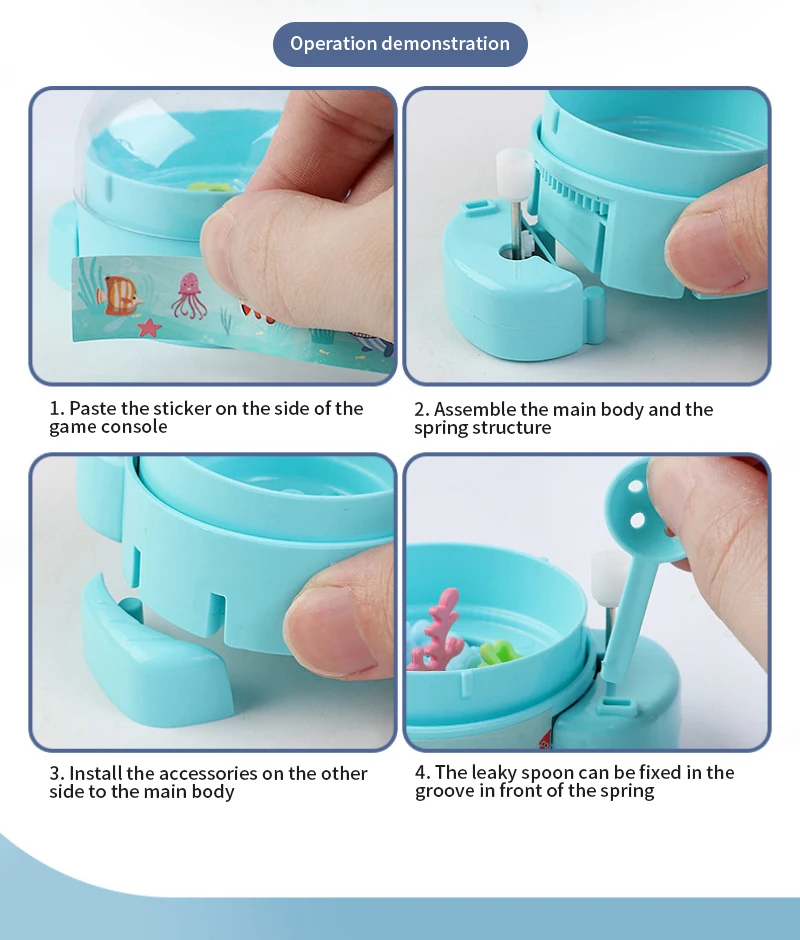 Operation demonstration

1. Paste the sticker on the side of the game console

2. Assemble the main body and the spring structure

3. Install the accessories on the other side to the main body

4. The leaky spoon can be fixed in the groove in front of the spring