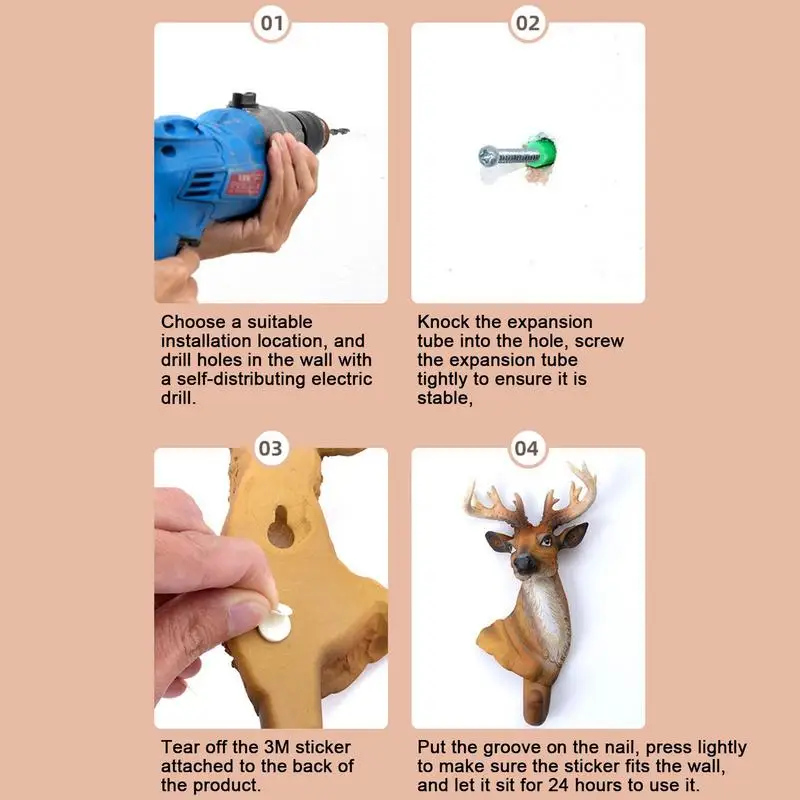 01

Choose a suitable installation location, and drill holes in the wall with a self-distributing electric drill.

02

Knock the expansion tube into the hole, screw the expansion tube tightly to ensure it is stable,

03

Tear off the 3M sticker attached to the back of the product.

04

Put the groove on the nail, press lightly to make sure the sticker fits the wall, and let it sit for 24 hours to use it.