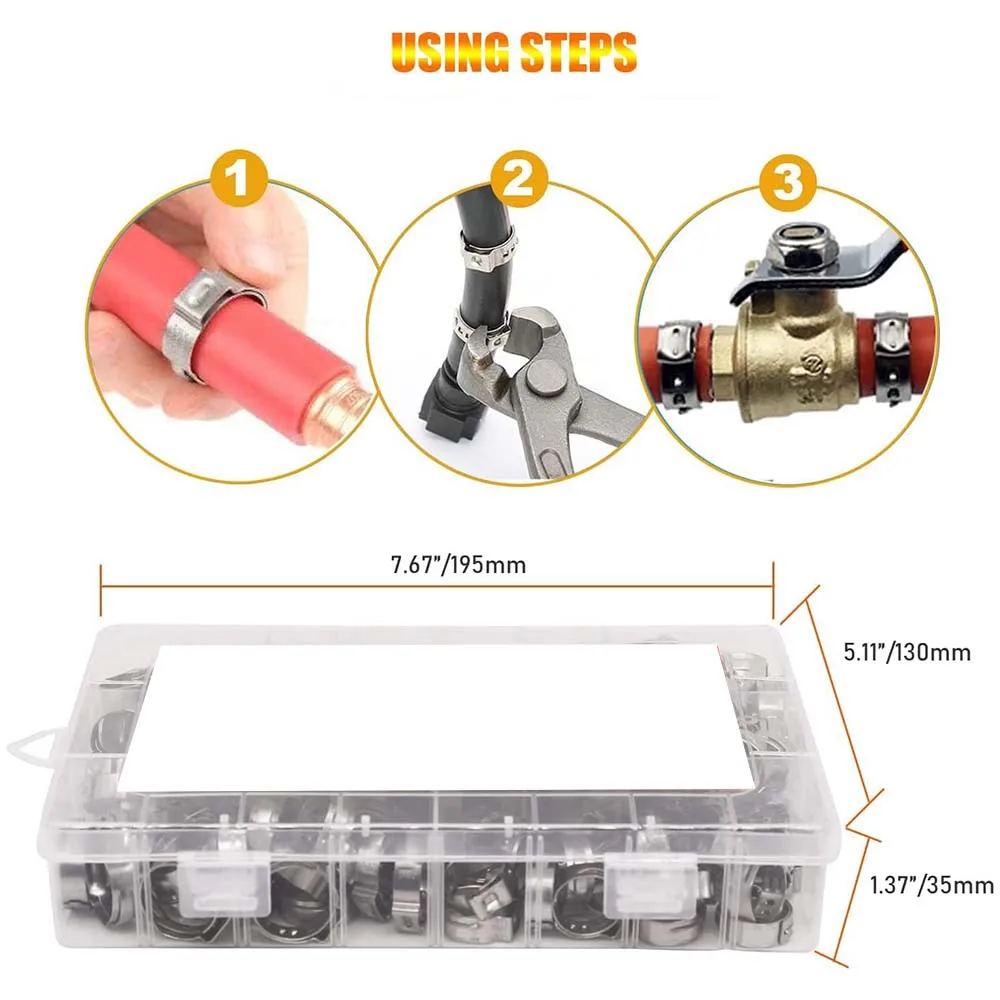 USING STEPS

1

2

3

7.67"/195mm

5.11"/130mm

1.37"/35mm