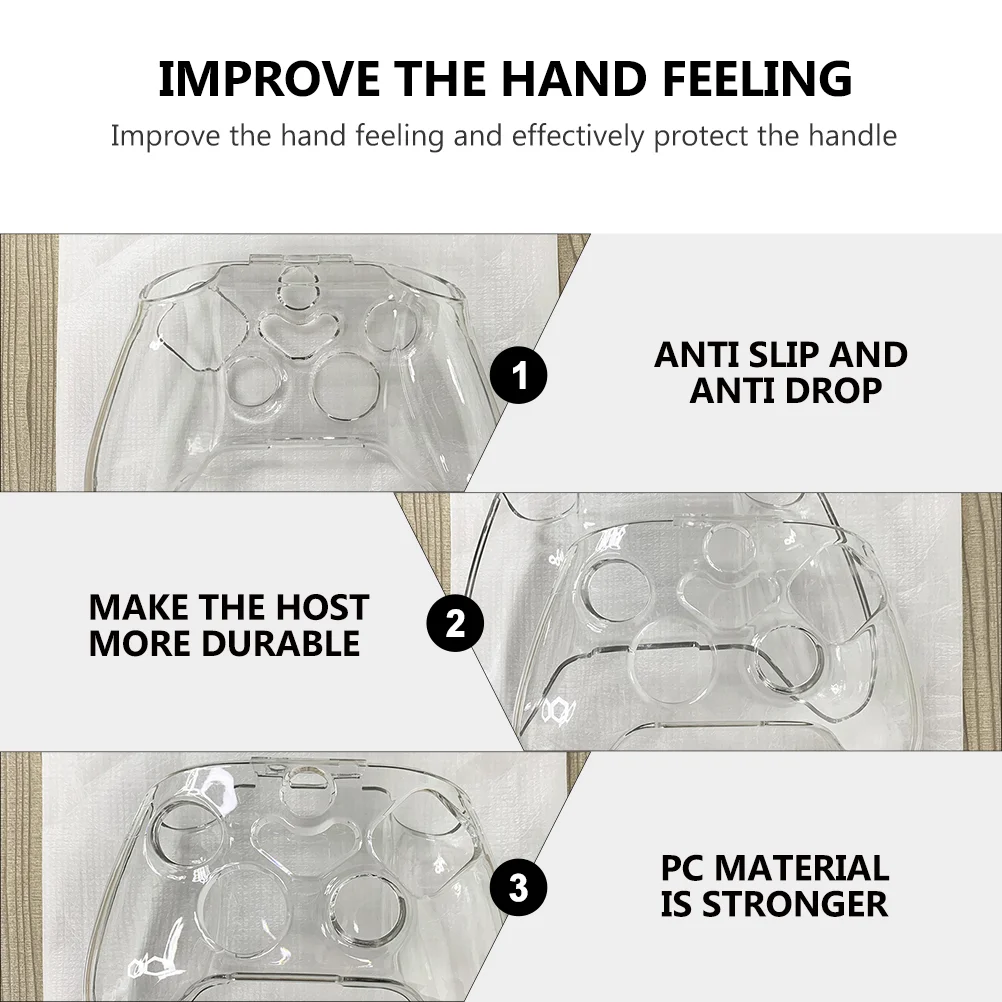 IMPROVE THE HAND FEELING

Improve the hand feeling and effectively protect the handle

1

ANTI SLIP AND ANTI DROP

MAKE THE HOST MORE DURABLE

2

3

PC MATERIAL IS STRONGER