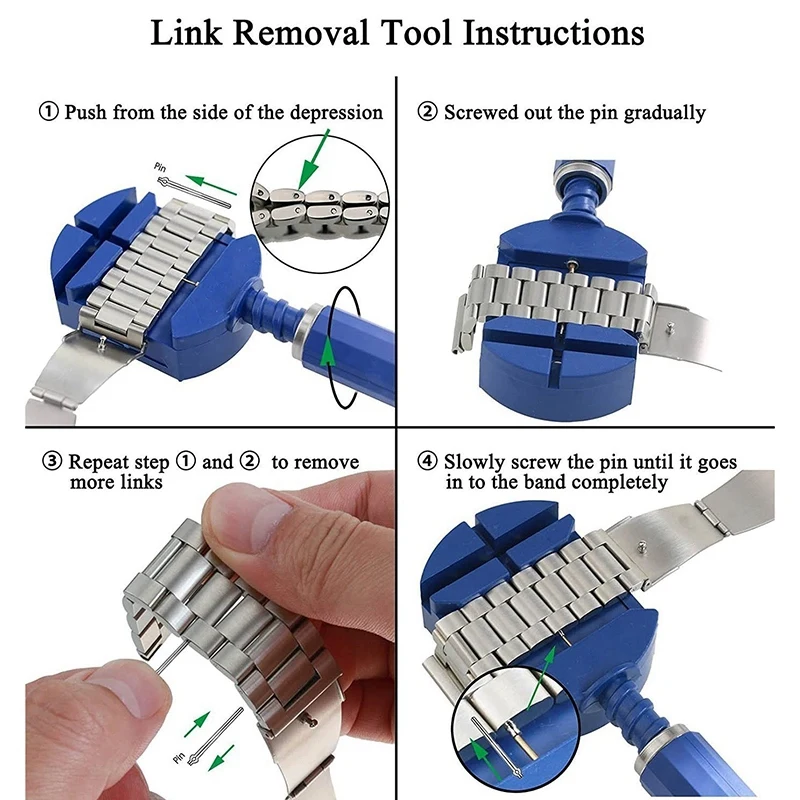 Link Removal Tool Instructions

① Push from the side of the depression

Pin

② Screwed out the pin gradually

③ Repeat step ① and ② to remove more links

Pin

④ Slowly screw the pin until it goes in to the band completely