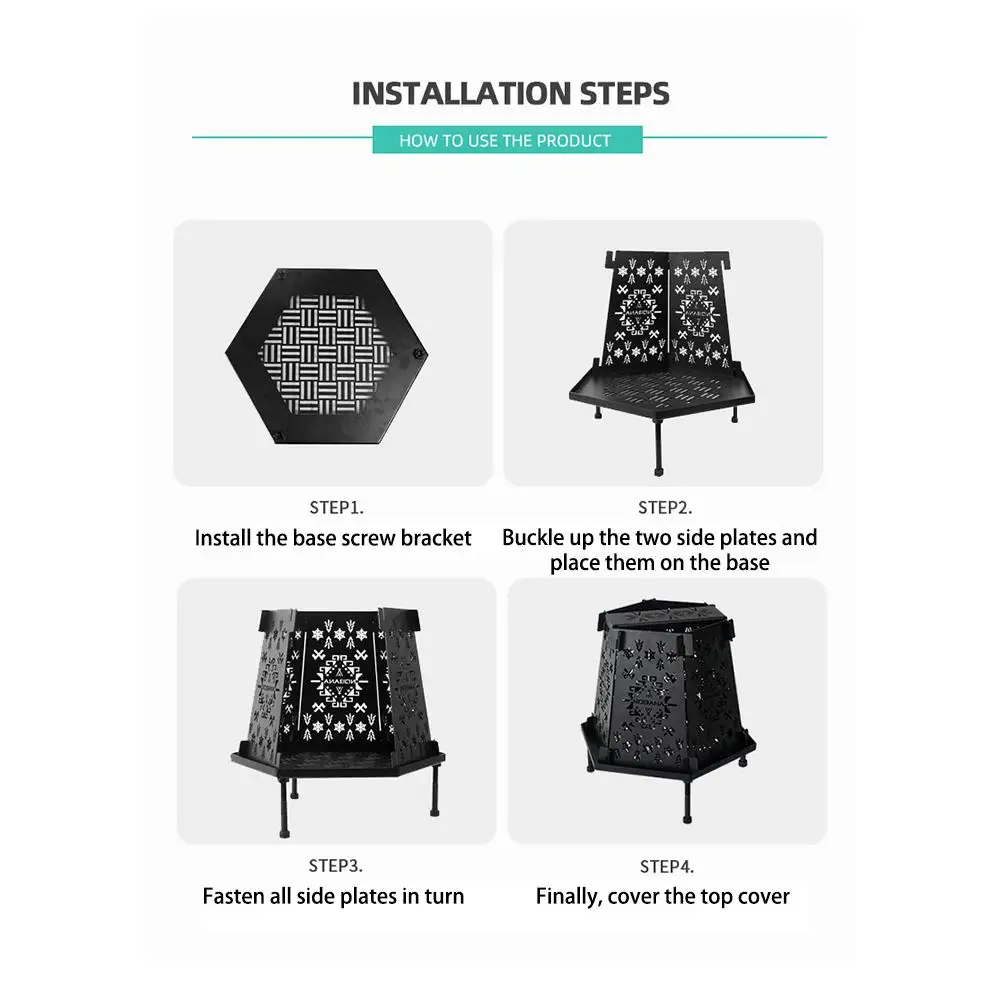 INSTALLATION STEPS

HOW TO USE THE PRODUCT

STEP1.
Install the base screw bracket

STEP2.
Buckle up the two side plates and place them on the base

STEP3.
Fasten all side plates in turn

STEP4.
Finally, cover the top cover