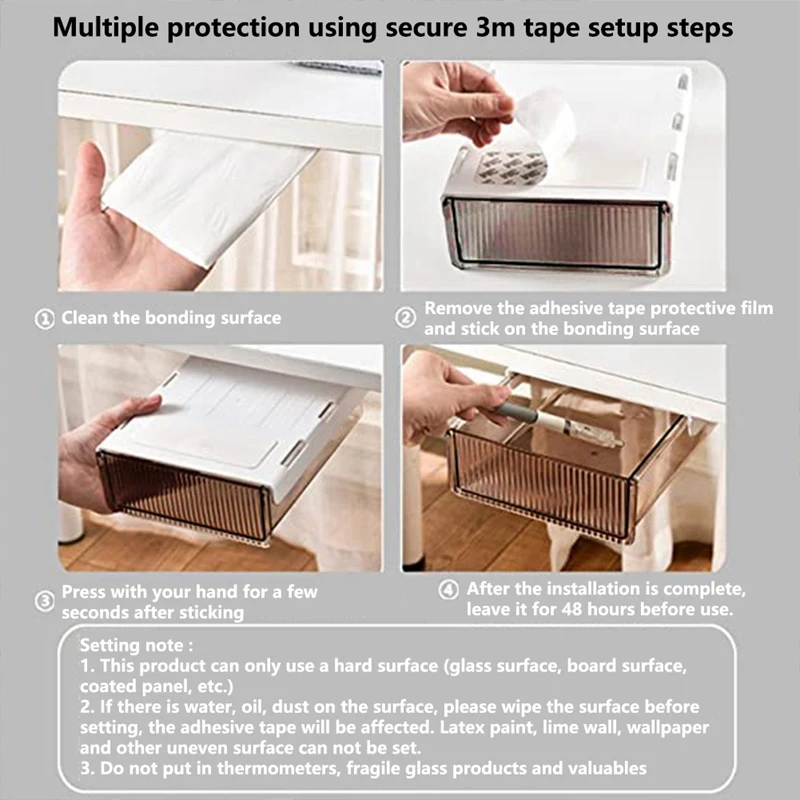 Multiple protection using secure 3m tape setup steps

① Clean the bonding surface

② Remove the adhesive tape protective film and stick on the bonding surface

③ Press with your hand for a few seconds after sticking

④ After the installation is complete, leave it for 48 hours before use.

Setting note :
1. This product can only use a hard surface (glass surface, board surface, coated panel, etc.)
2. If there is water, oil, dust on the surface, please wipe the surface before setting, the adhesive tape will be affected. Latex paint, lime wall, wallpaper and other uneven surface can not be set.
3. Do not put in thermometers, fragile glass products and valuables