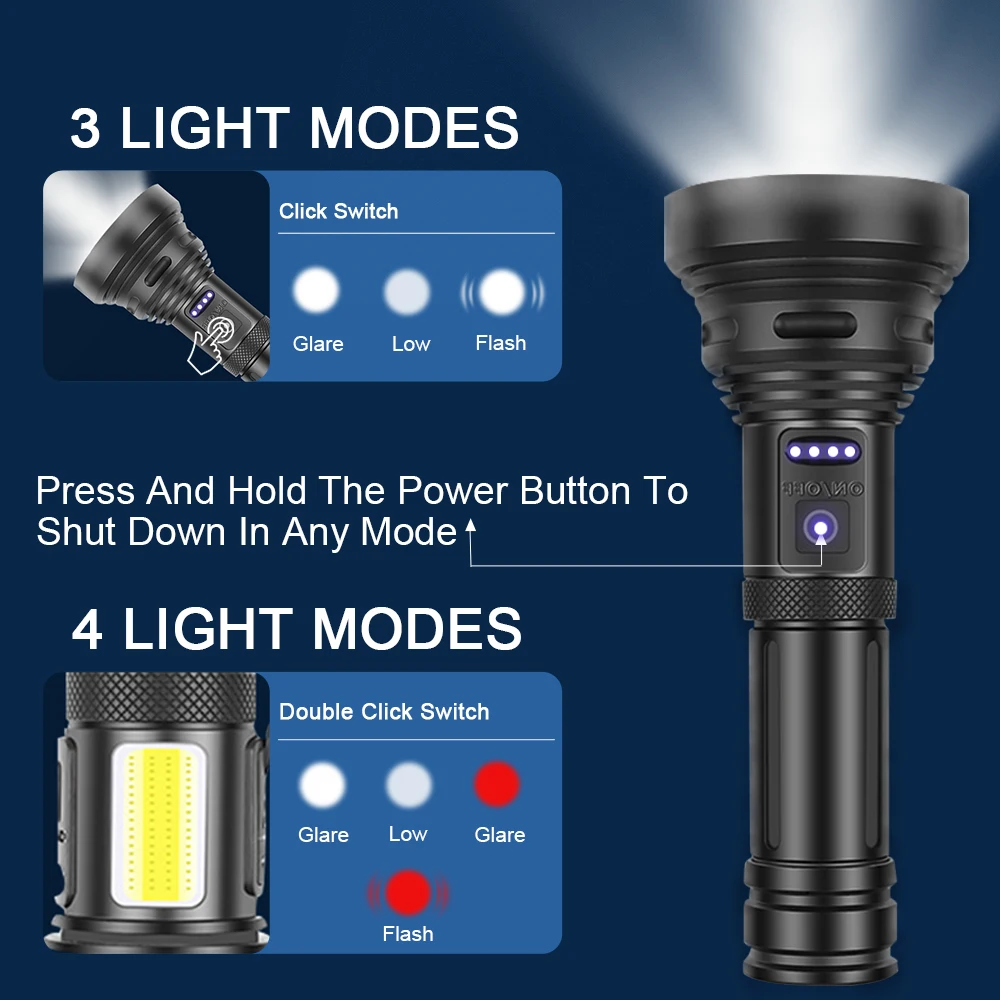 3 LIGHT MODES

Click Switch

Glare Low Flash

Press And Hold The Power Button To Shut Down In Any Mode

ON/OFF

4 LIGHT MODES

Double Click Switch

Glare Low Glare

Flash