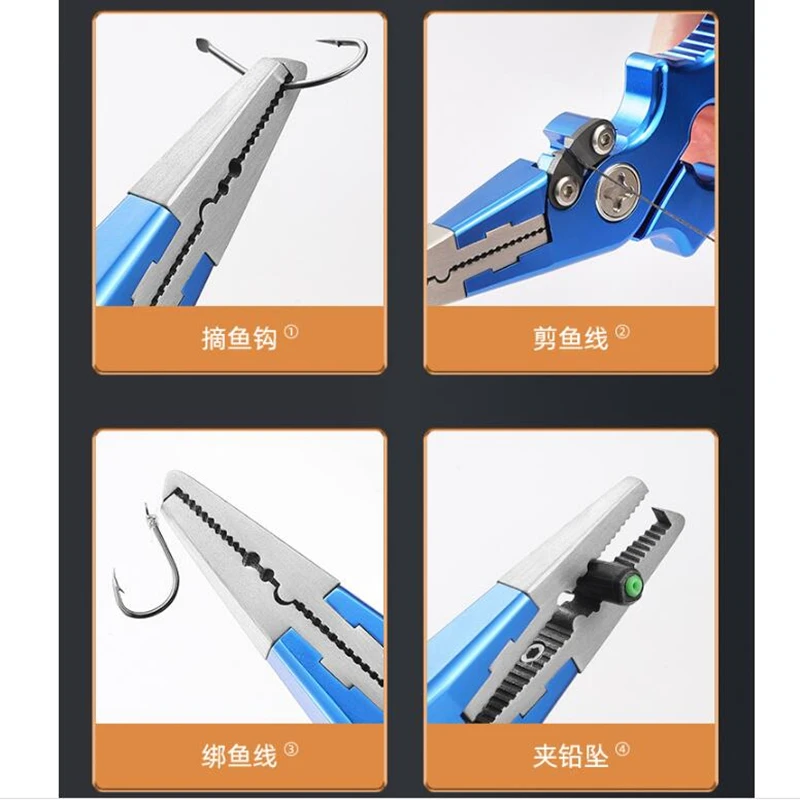 摘鱼钩①

剪鱼线②

绑鱼线③

夹铅坠④