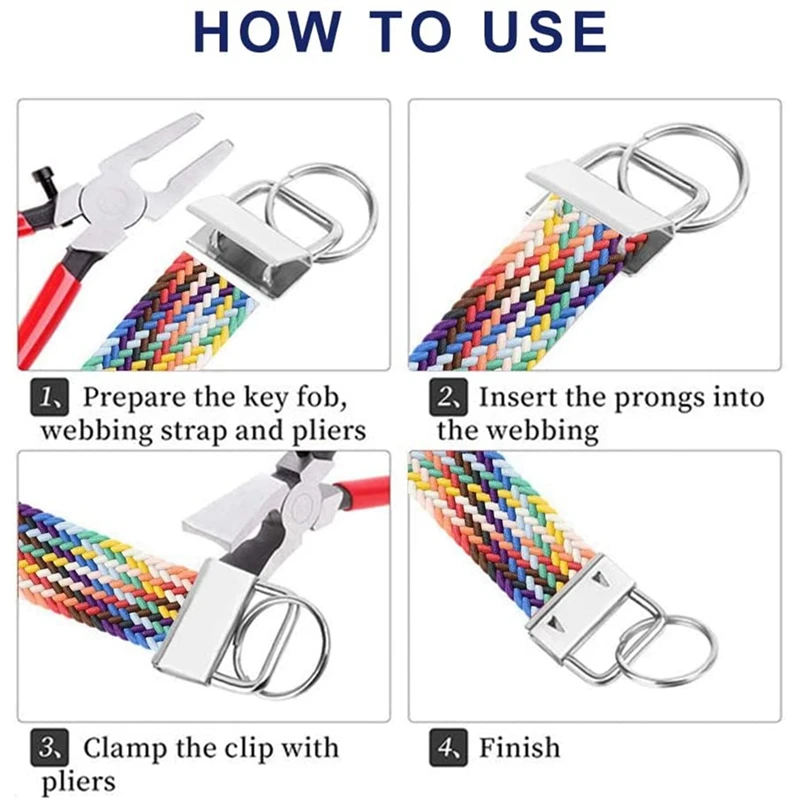 HOW TO USE

1、Prepare the key fob, webbing strap and pliers

2、Insert the prongs into the webbing

3、Clamp the clip with pliers

4、Finish