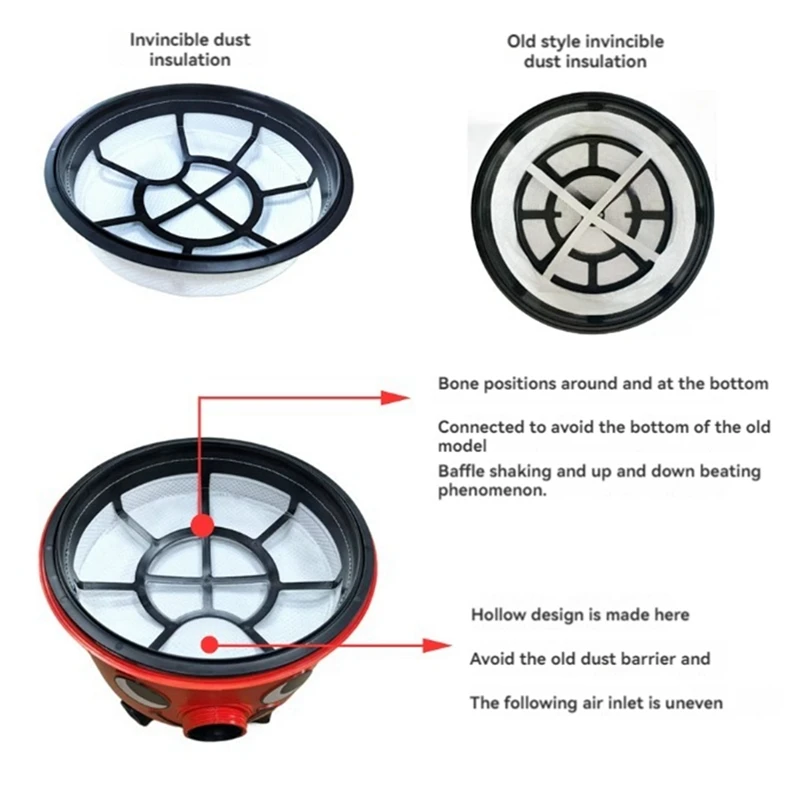 Invincible dust insulation

Old style invincible dust insulation

Bone positions around and at the bottom

Connected to avoid the bottom of the old model

Baffle shaking and up and down beating phenomenon.

Hollow design is made here

Avoid the old dust barrier and

The following air inlet is uneven