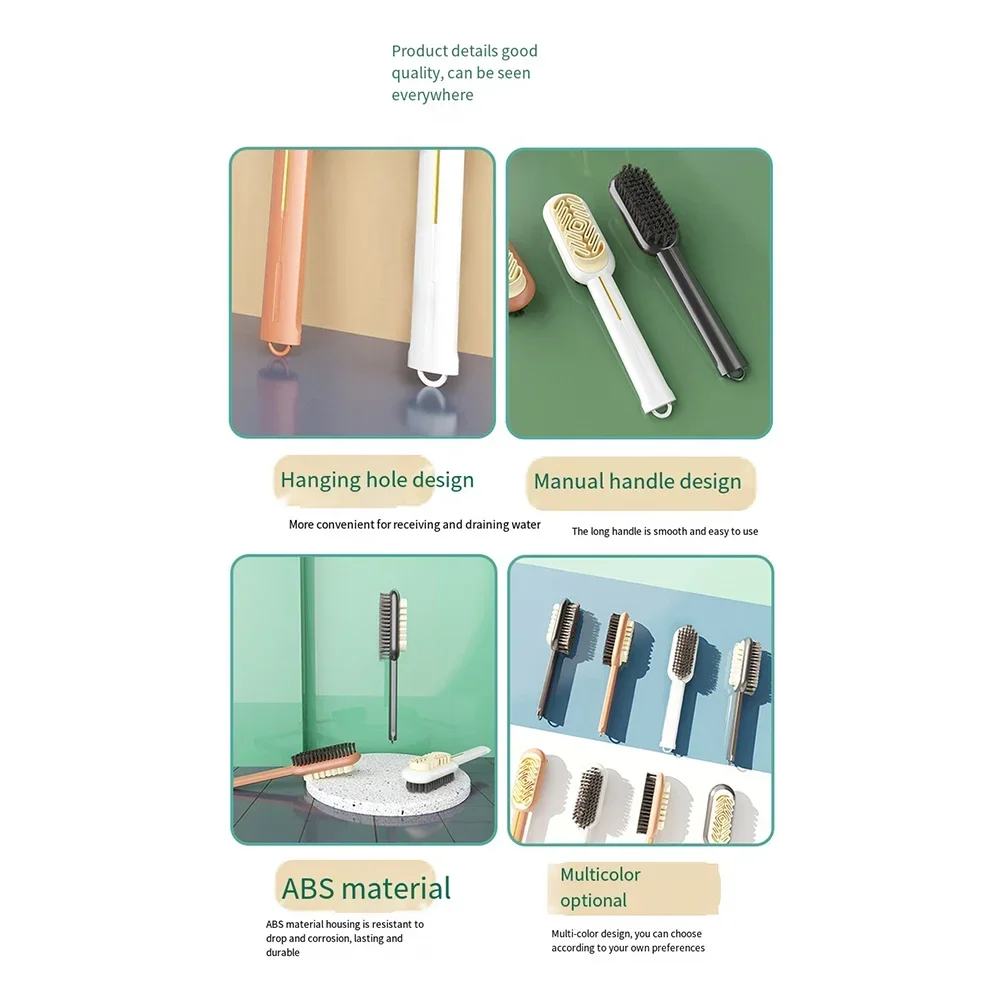 Product details good quality, can be seen everywhere

Hanging hole design

More convenient for receiving and draining water

Manual handle design

The long handle is smooth and easy to use

ABS material

ABS material housing is resistant to drop and corrosion, lasting and durable

Multicolor optional

Multi-color design, you can choose according to your own preferences