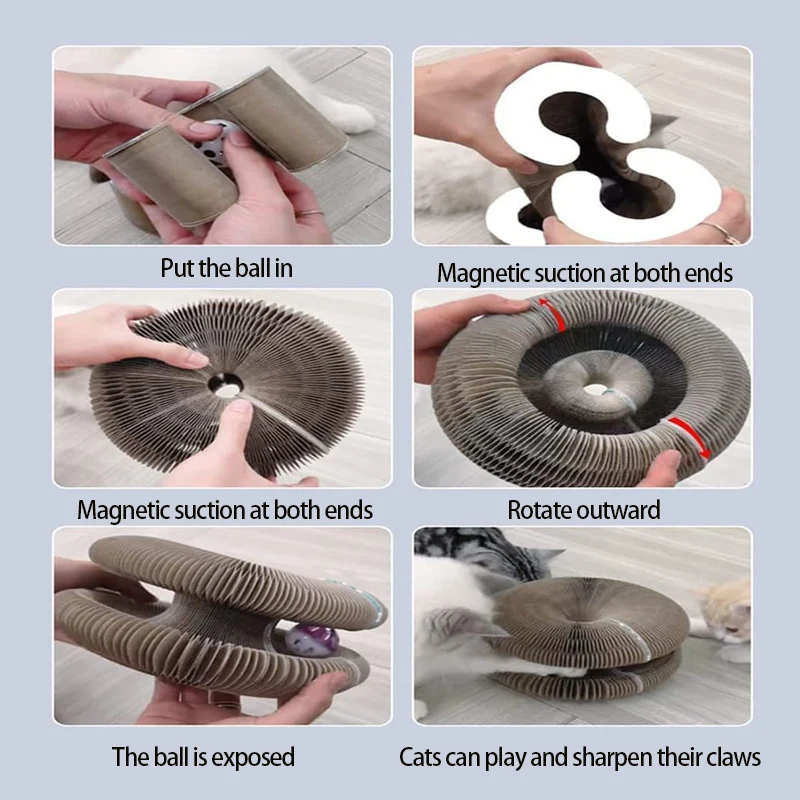 Put the ball in

Magnetic suction at both ends

Magnetic suction at both ends

Rotate outward

The ball is exposed

Cats can play and sharpen their claws