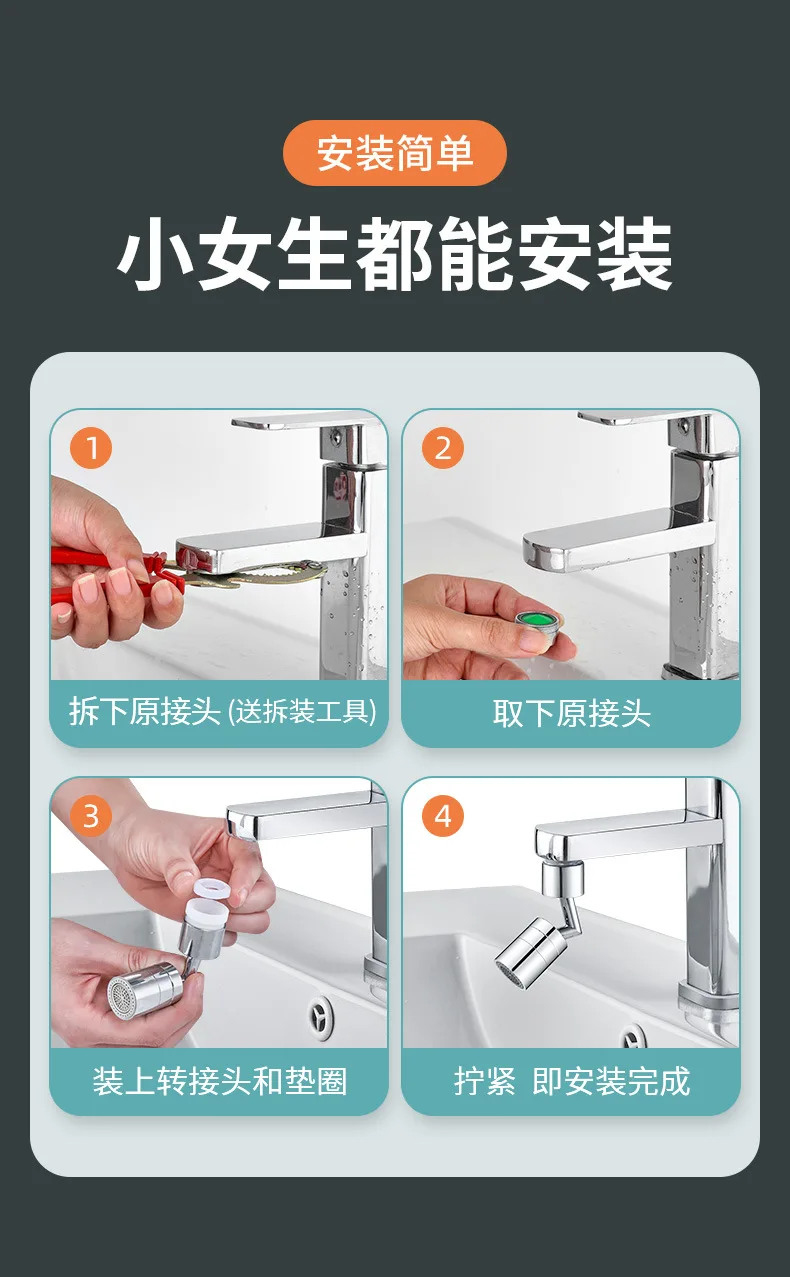 安装简单

小女生都能安装

1

拆下原接头 (送拆装工具)

2

取下原接头

3

装上转接头和垫圈

4

拧紧 即安装完成