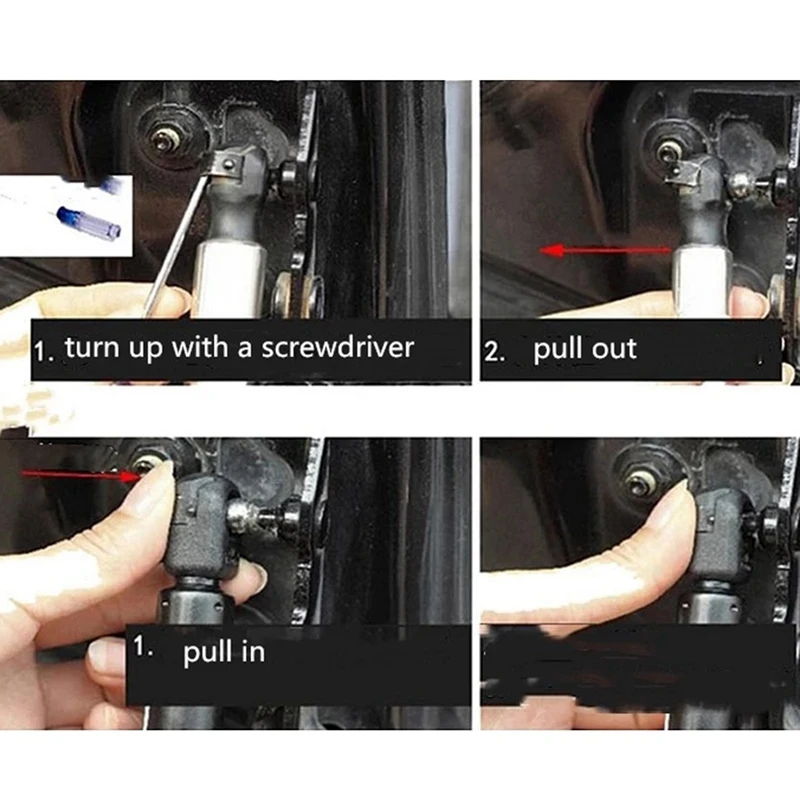 1. turn up with a screwdriver

2. pull out

1. pull in