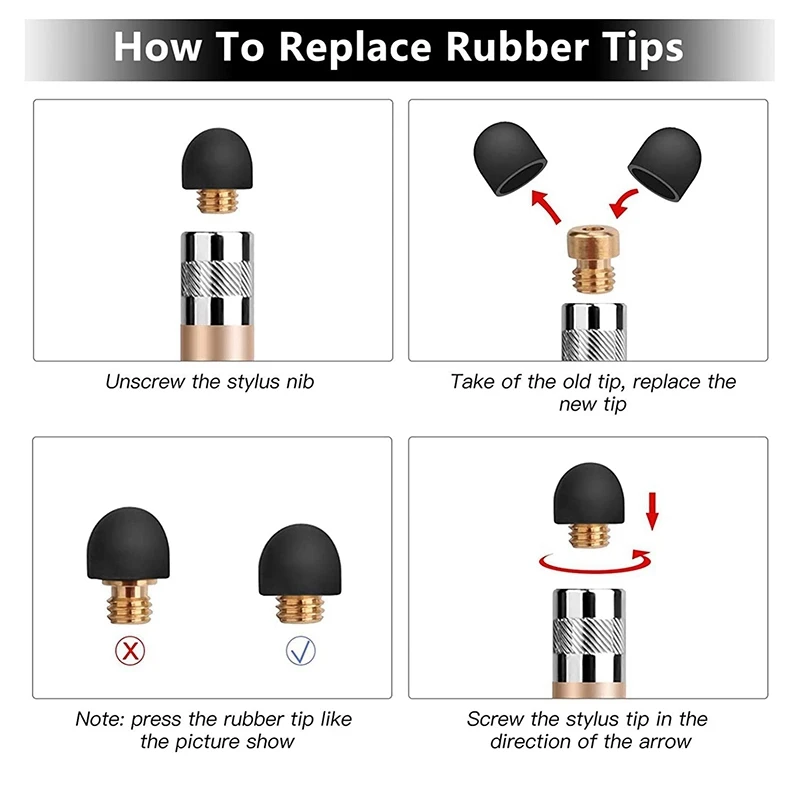 How To Replace Rubber Tips

Unscrew the stylus nib

Take of the old tip, replace the new tip

Note: press the rubber tip like the picture show

Screw the stylus tip in the direction of the arrow