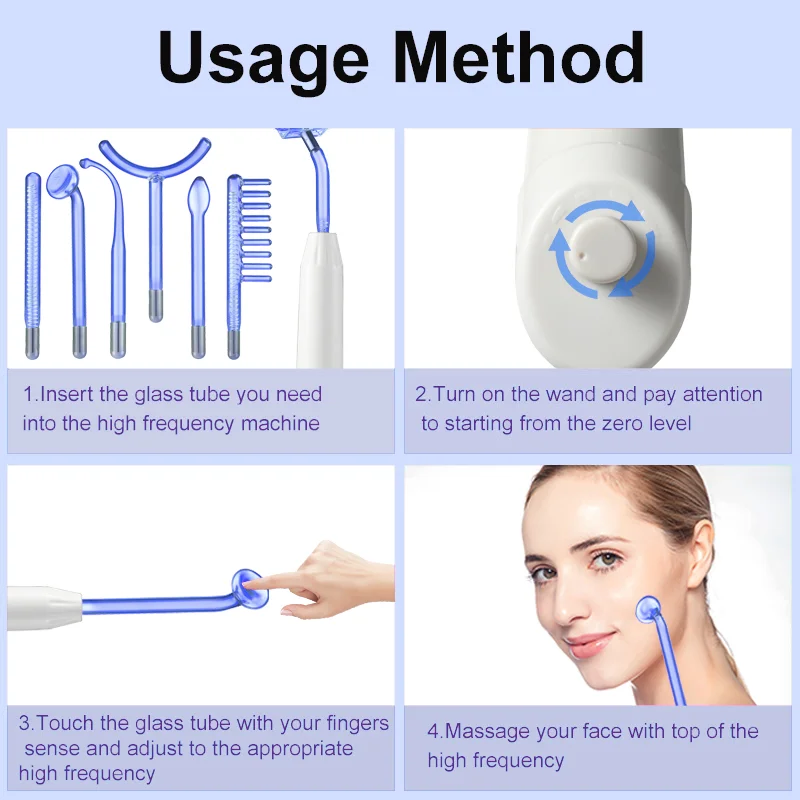 Usage Method

1.Insert the glass tube you need into the high frequency machine

2.Turn on the wand and pay attention to starting from the zero level

3.Touch the glass tube with your fingers sense and adjust to the appropriate high frequency

4.Massage your face with top of the high frequency