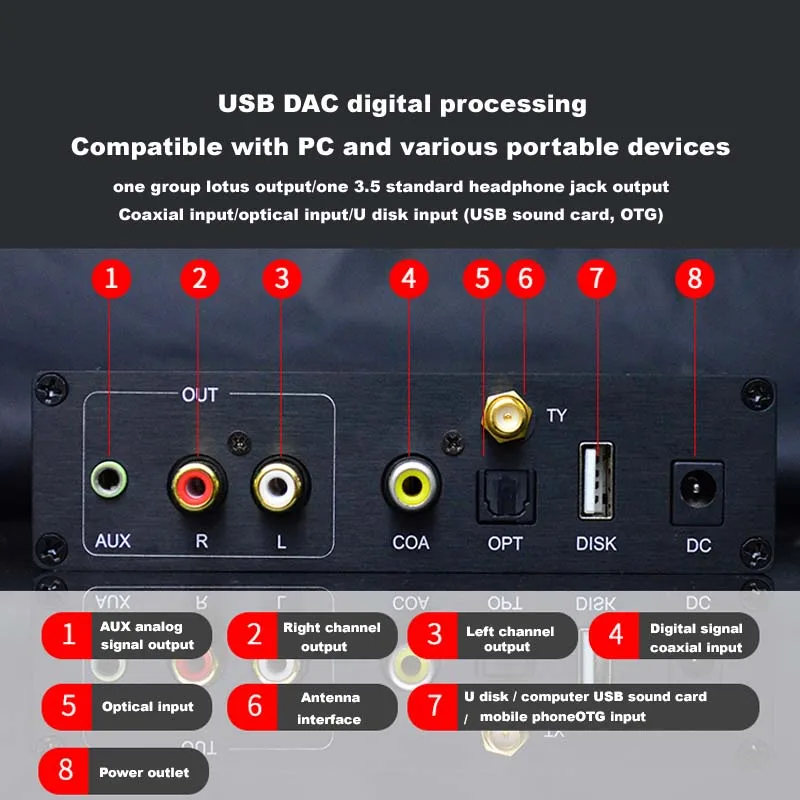 USB DAC digital processing

Compatible with PC and various portable devices

one group lotus output/one 3.5 standard headphone jack output

Coaxial input/optical input/U disk input (USB sound card, OTG)

1 2 3 4 5 6 7 8

OUT

TY

AUX R L COA OPT DISK DC

1 AUX analog signal output

2 Right channel output

3 Left channel output

4 Digital signal coaxial input

5 Optical input

6 Antenna interface

7 U disk / computer USB sound card / mobile phoneOTG input

8 Power outlet