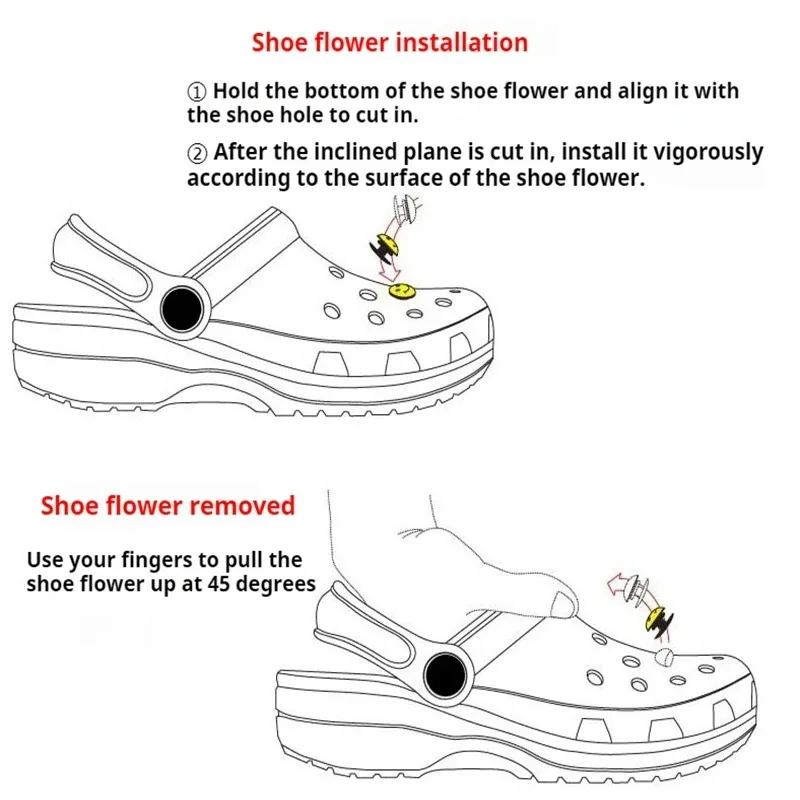 Shoe flower installation

① Hold the bottom of the shoe flower and align it with the shoe hole to cut in.

② After the inclined plane is cut in, install it vigorously according to the surface of the shoe flower.

Shoe flower removed

Use your fingers to pull the shoe flower up at 45 degrees