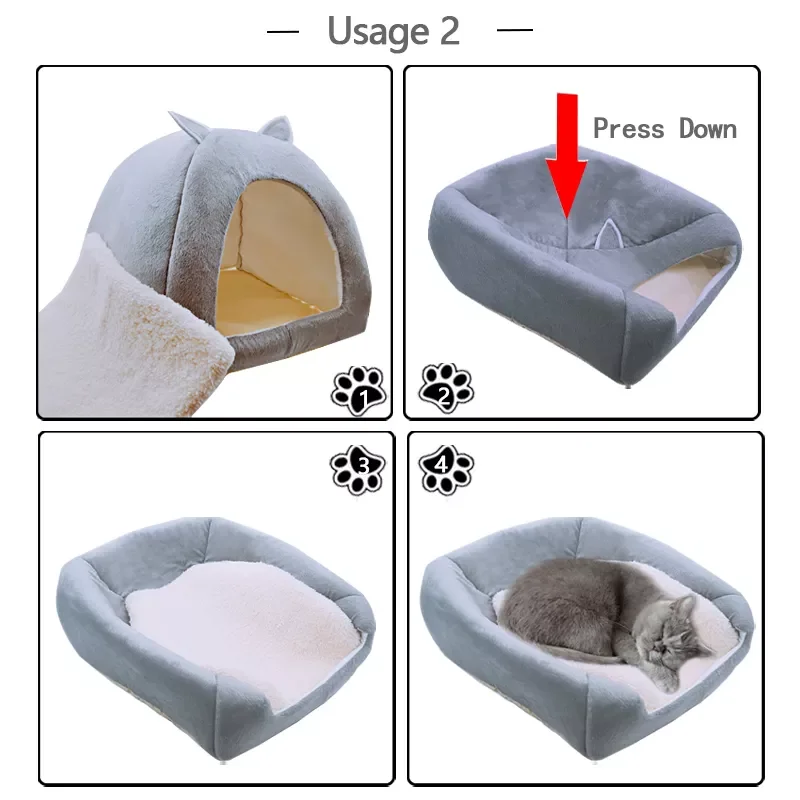 — Usage 2 —

Press Down

1

2

3

4