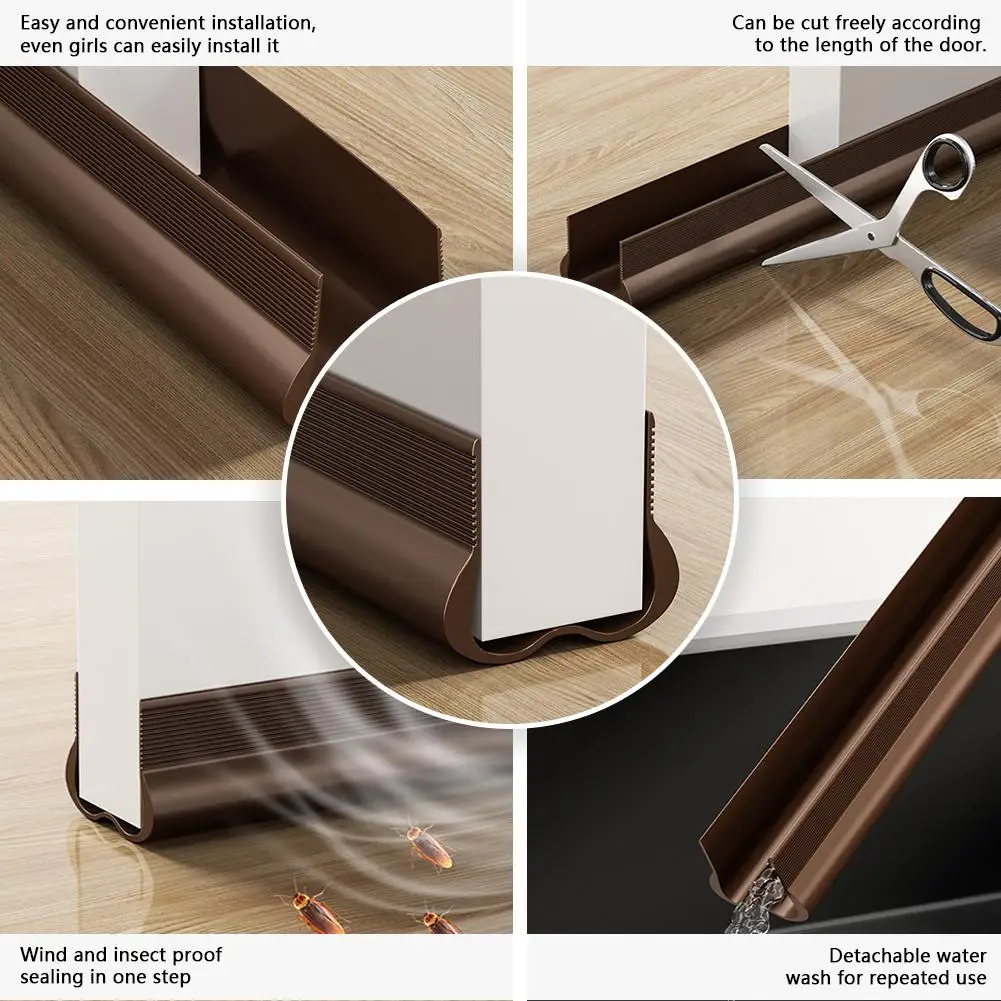 Easy and convenient installation, even girls can easily install it

Can be cut freely according to the length of the door.

Wind and insect proof sealing in one step

Detachable water wash for repeated use