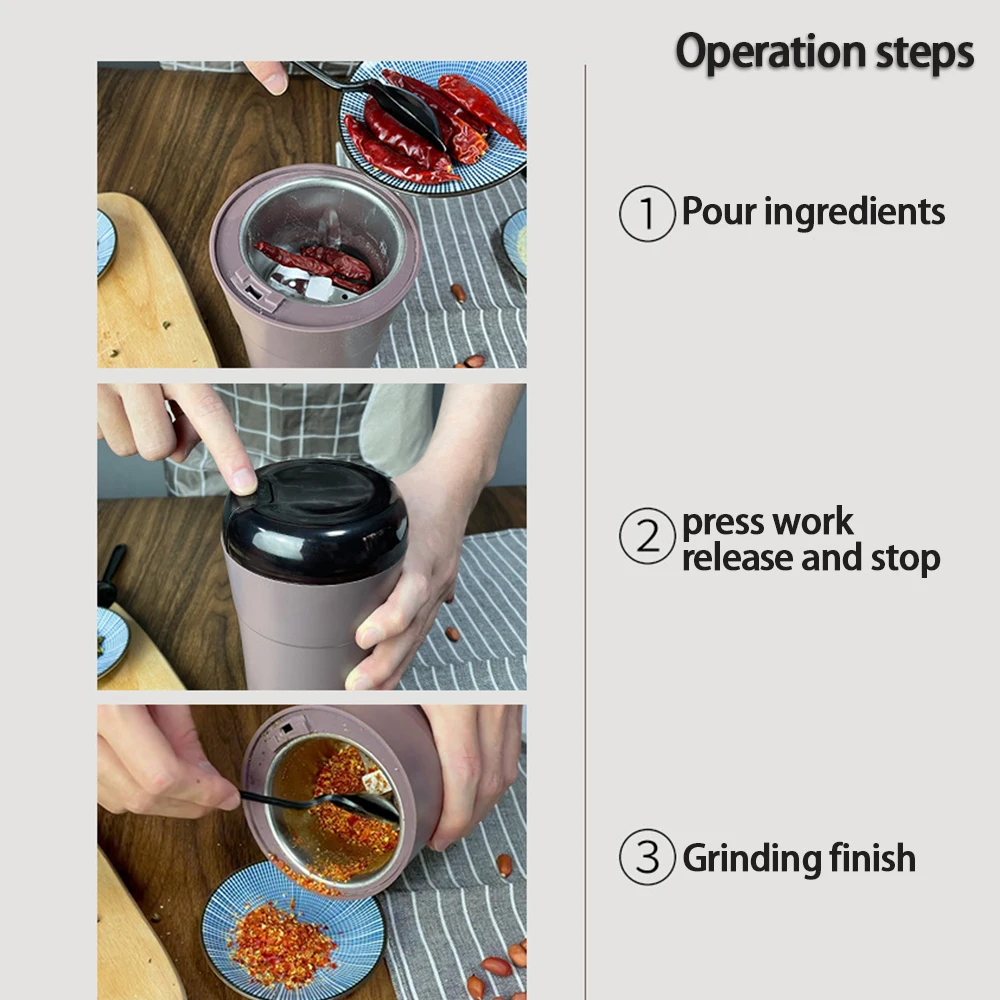 Operation steps

① Pour ingredients

② press work
release and stop

③ Grinding finish