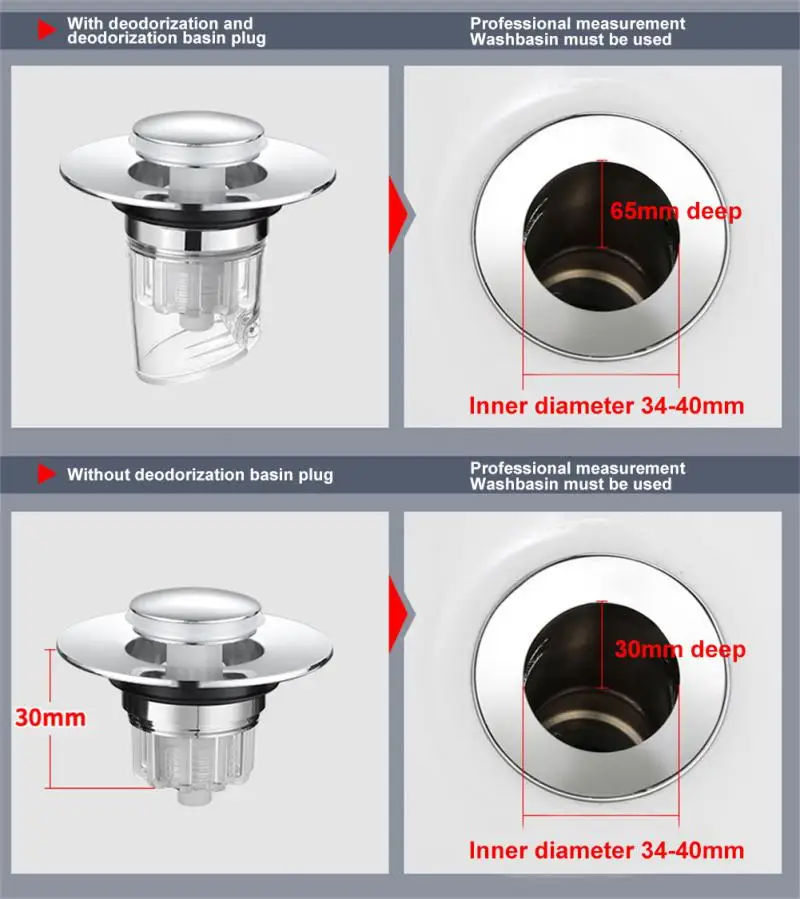 With deodorization and deodorization basin plug

Professional measurement Washbasin must be used

65mm deep

Inner diameter 34-40mm

Without deodorization basin plug

Professional measurement Washbasin must be used

30mm

30mm deep

Inner diameter 34-40mm