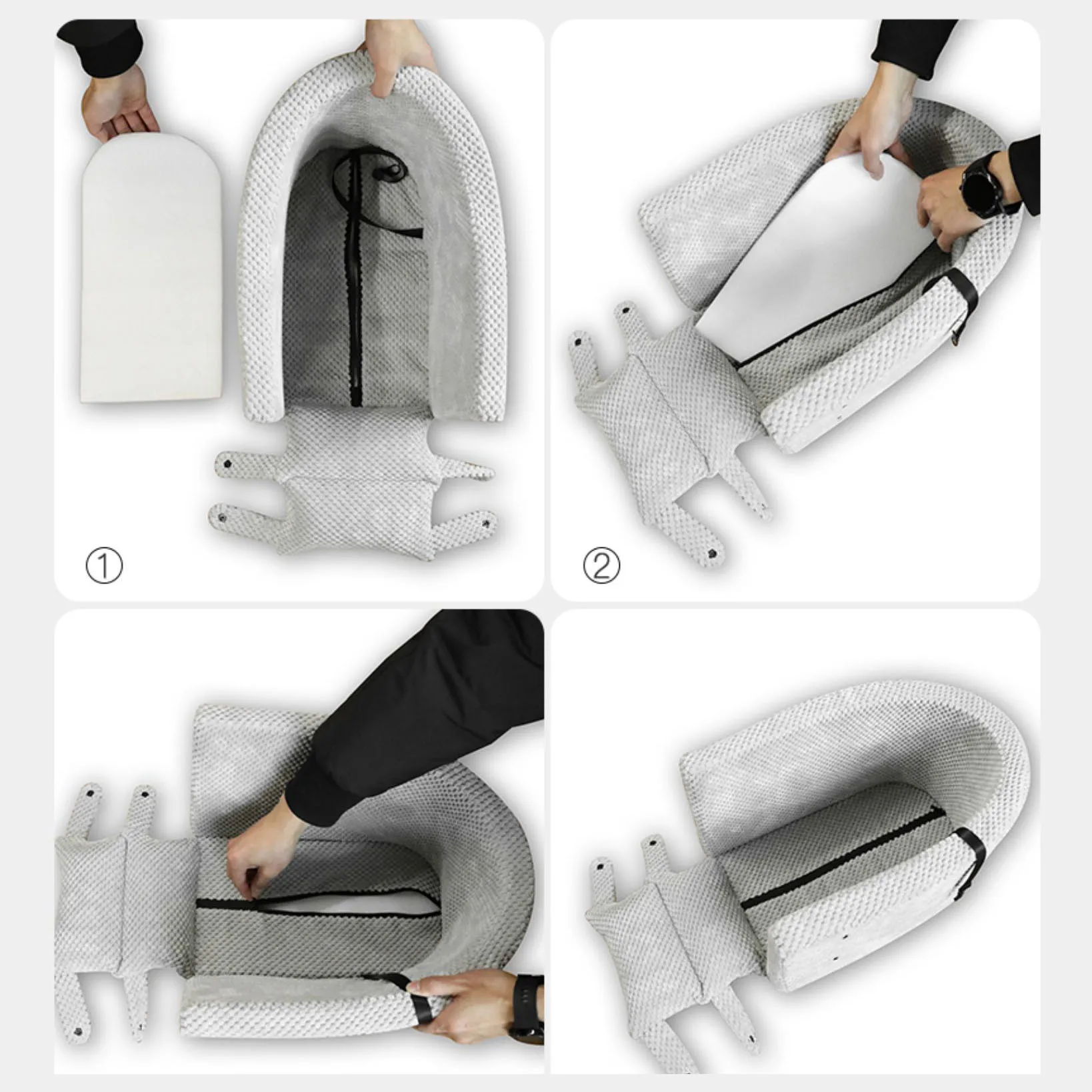 ①

②