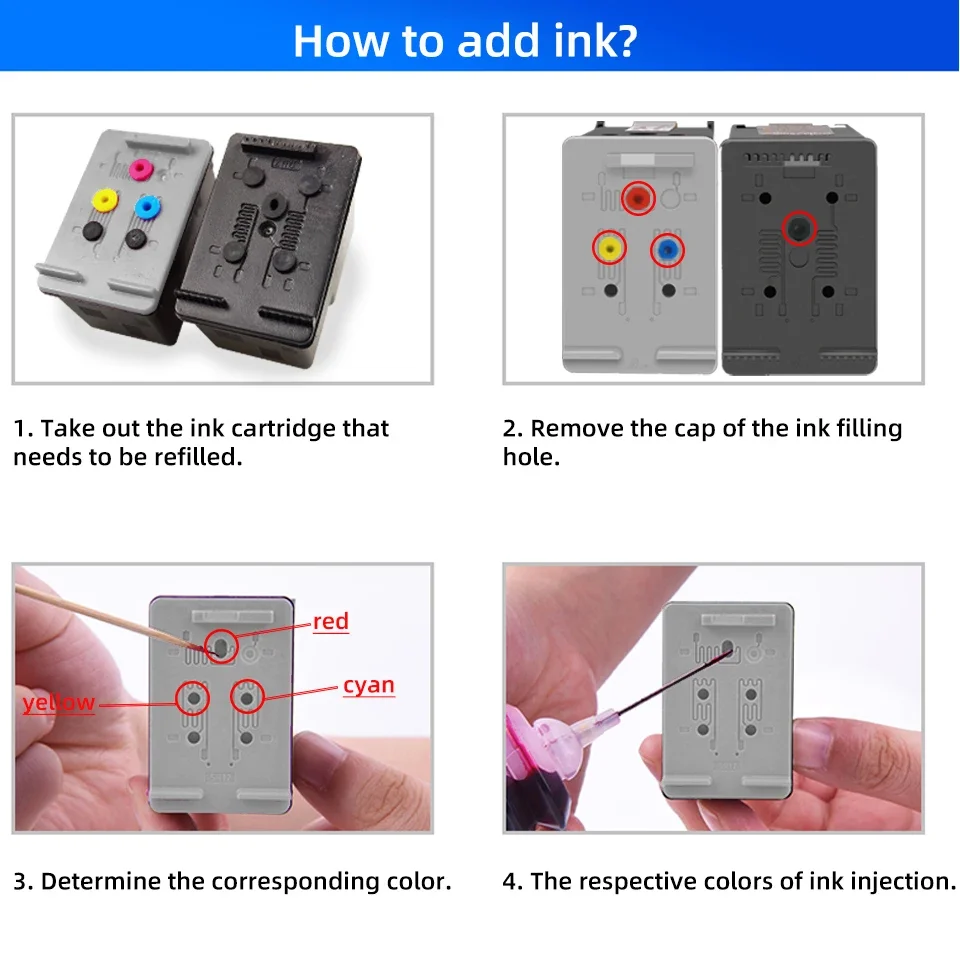 How to add ink?

1. Take out the ink cartridge that needs to be refilled.

2. Remove the cap of the ink filling hole.

red

yellow

cyan

3. Determine the corresponding color.

4. The respective colors of ink injection.