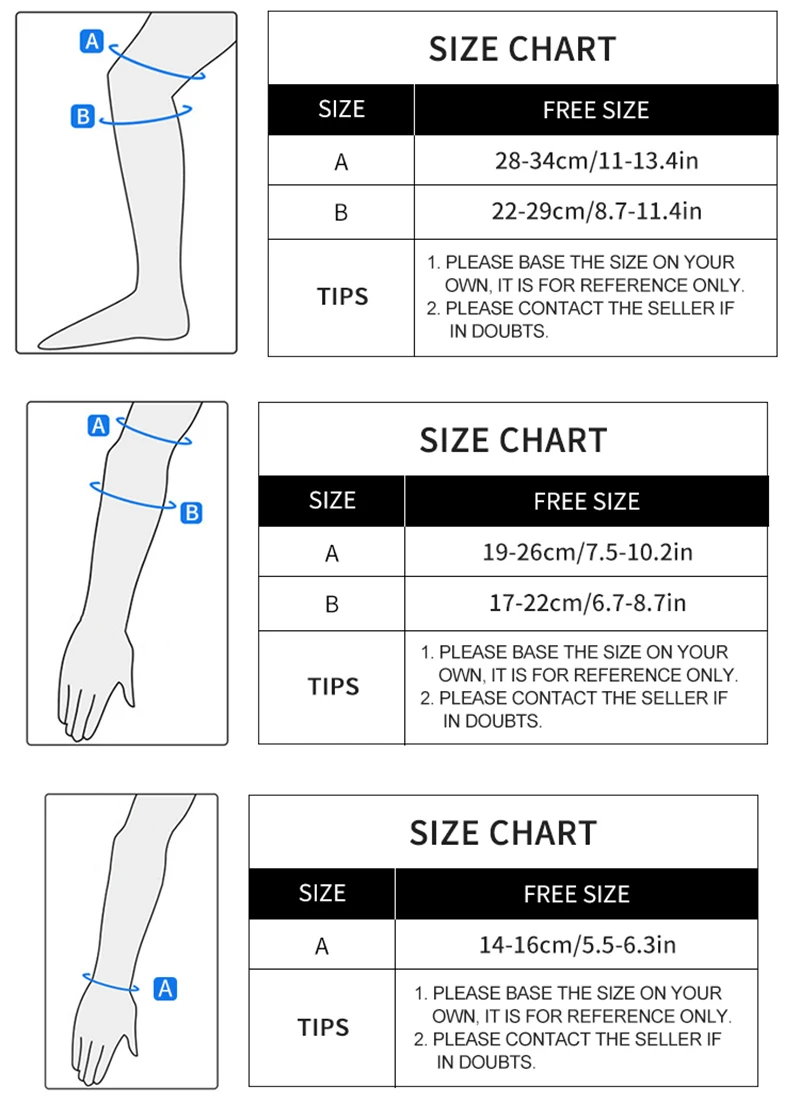 A

B

SIZE CHART

| SIZE | FREE SIZE |
|---|---|
| A | 28-34cm/11-13.4in |
| B | 22-29cm/8.7-11.4in |
| TIPS | 1. PLEASE BASE THE SIZE ON YOUR OWN, IT IS FOR REFERENCE ONLY. 2. PLEASE CONTACT THE SELLER IF IN DOUBTS. |

A

B

SIZE CHART

| SIZE | FREE SIZE |
|---|---|
| A | 19-26cm/7.5-10.2in |
| B | 17-22cm/6.7-8.7in |
| TIPS | 1. PLEASE BASE THE SIZE ON YOUR OWN, IT IS FOR REFERENCE ONLY. 2. PLEASE CONTACT THE SELLER IF IN DOUBTS. |

A

SIZE CHART

| SIZE | FREE SIZE |
|---|---|
| A | 14-16cm/5.5-6.3in |
| TIPS | 1. PLEASE BASE THE SIZE ON YOUR OWN, IT IS FOR REFERENCE ONLY. 2. PLEASE CONTACT THE SELLER IF IN DOUBTS. |