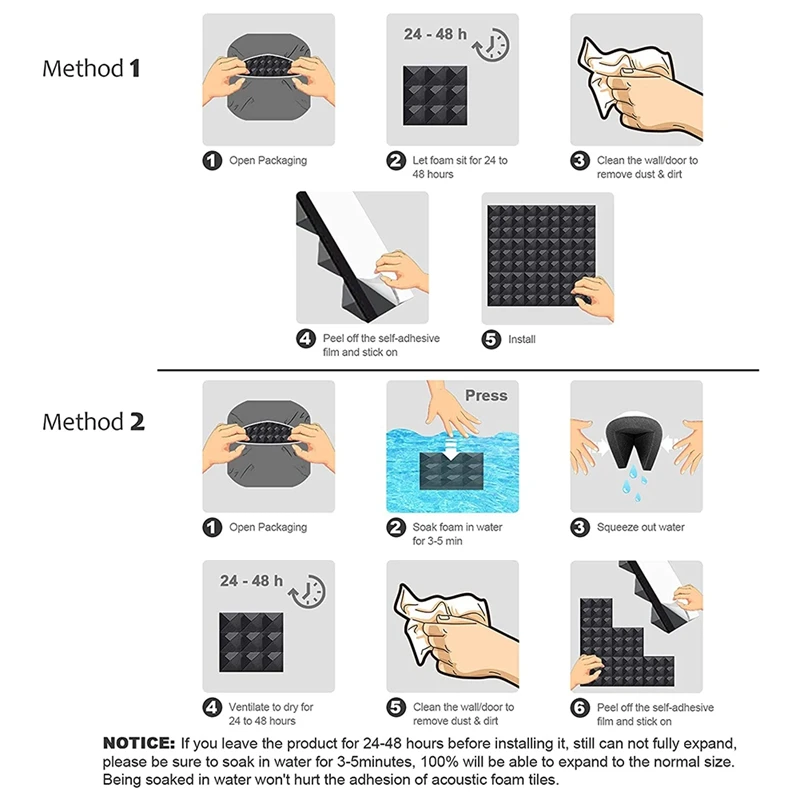 Method 1

24 - 48 h

1 Open Packaging

2 Let foam sit for 24 to 48 hours

3 Clean the wall/door to remove dust & dirt

4 Peel off the self-adhesive film and stick on

5 Install

Method 2

Press

1 Open Packaging

2 Soak foam in water for 3-5 min

3 Squeeze out water

24 - 48 h

4 Ventilate to dry for 24 to 48 hours

5 Clean the wall/door to remove dust & dirt

6 Peel off the self-adhesive film and stick on

NOTICE: If you leave the product for 24-48 hours before installing it, still can not fully expand, please be sure to soak in water for 3-5minutes, 100% will be able to expand to the normal size. Being soaked in water won't hurt the adhesion of acoustic foam tiles.