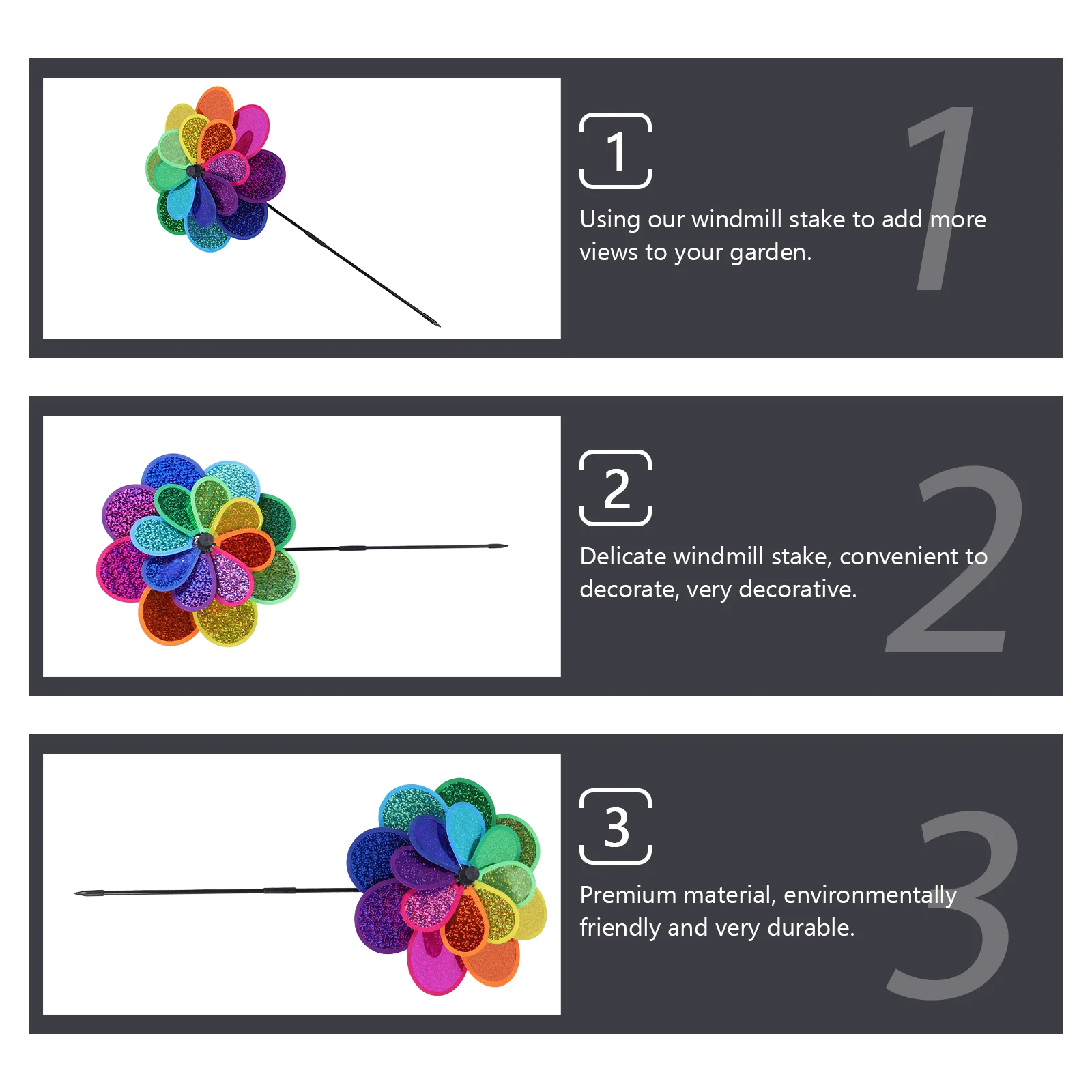 1

1

Using our windmill stake to add more views to your garden.

2

2

Delicate windmill stake, convenient to decorate, very decorative.

3

3

Premium material, environmentally friendly and very durable.