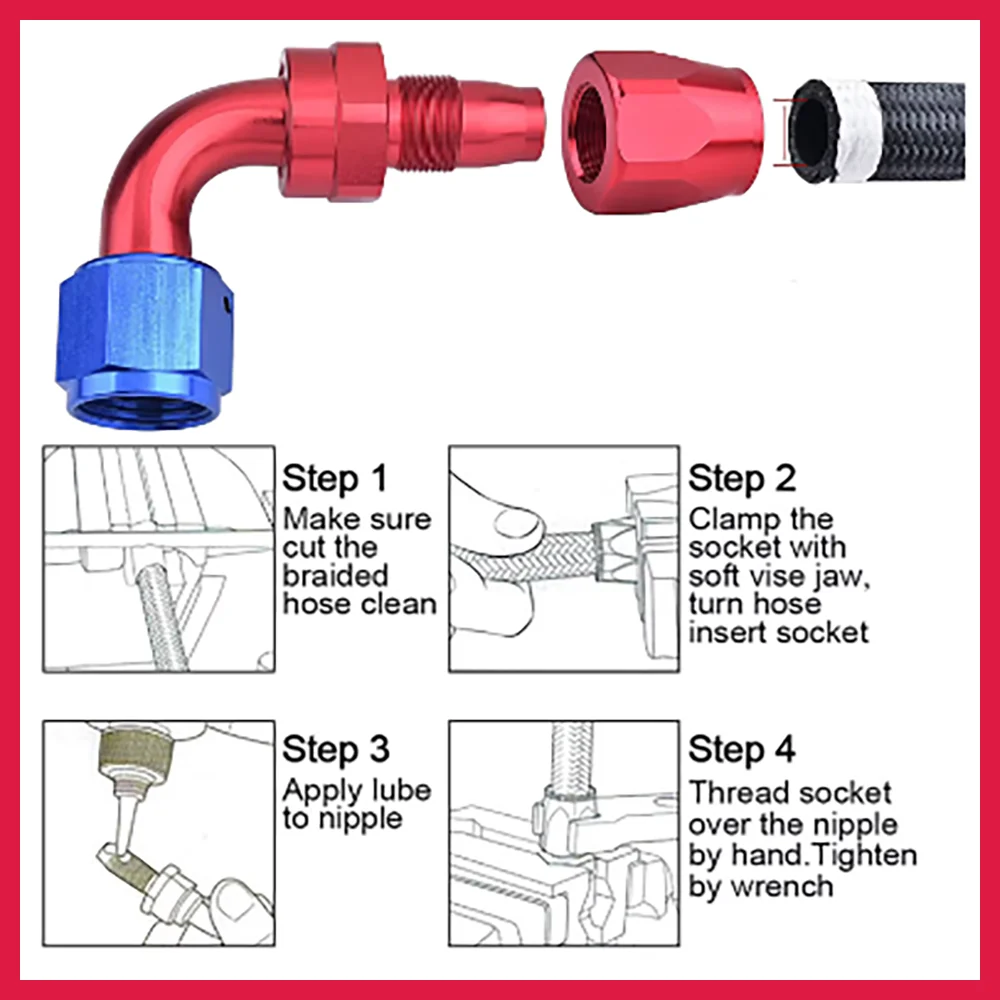 Step 1
Make sure cut the braided hose clean

Step 2
Clamp the socket with soft vise jaw, turn hose insert socket

Step 3
Apply lube to nipple

Step 4
Thread socket over the nipple by hand.Tighten by wrench