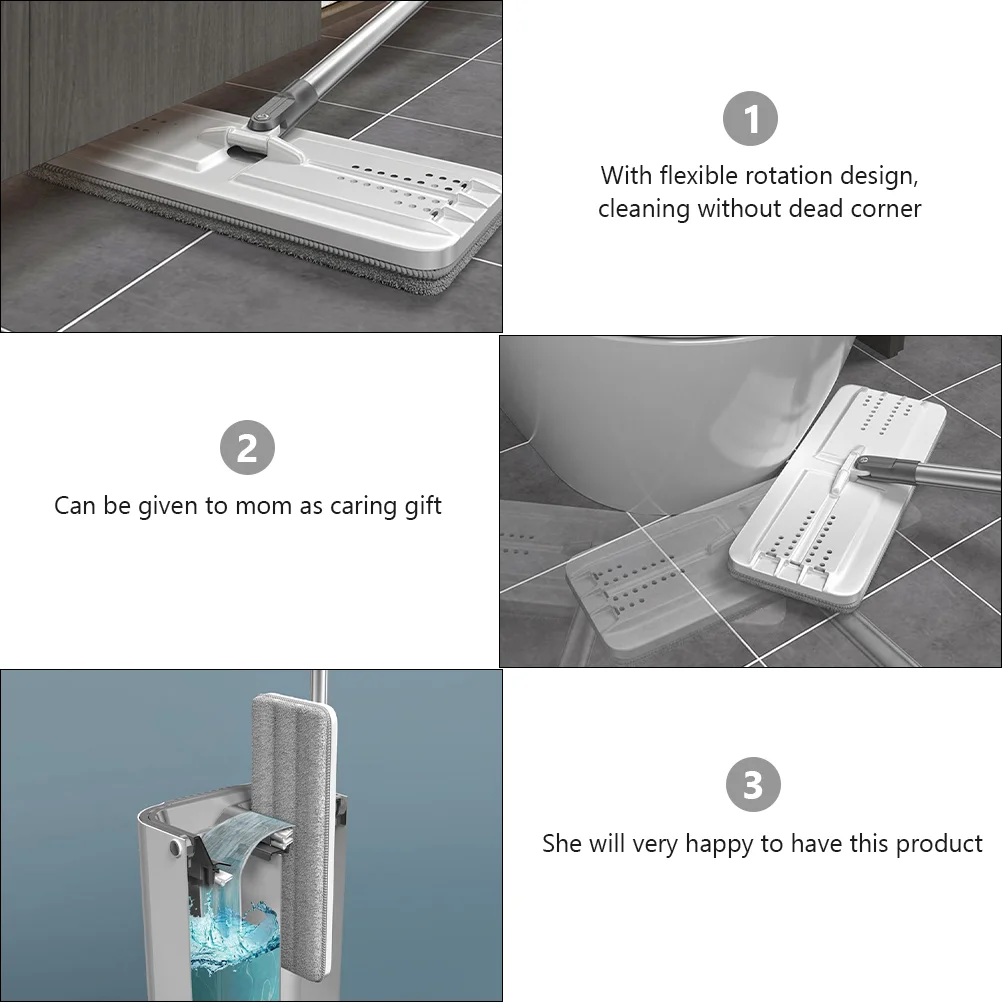 1

With flexible rotation design, cleaning without dead corner

2

Can be given to mom as caring gift

3

She will very happy to have this product