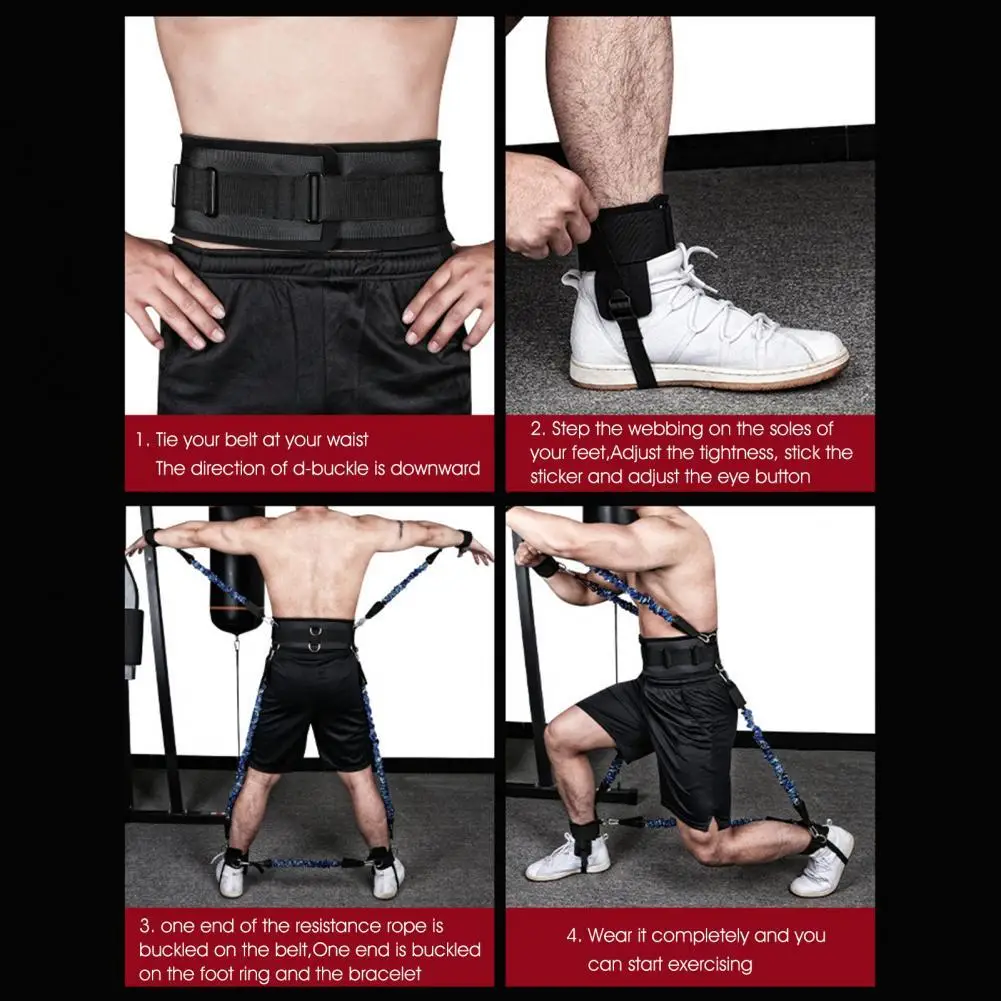 1. Tie your belt at your waist
The direction of d-buckle is downward

2. Step the webbing on the soles of your feet,Adjust the tightness, stick the sticker and adjust the eye button

3. one end of the resistance rope is buckled on the belt,One end is buckled on the foot ring and the bracelet

4. Wear it completely and you can start exercising