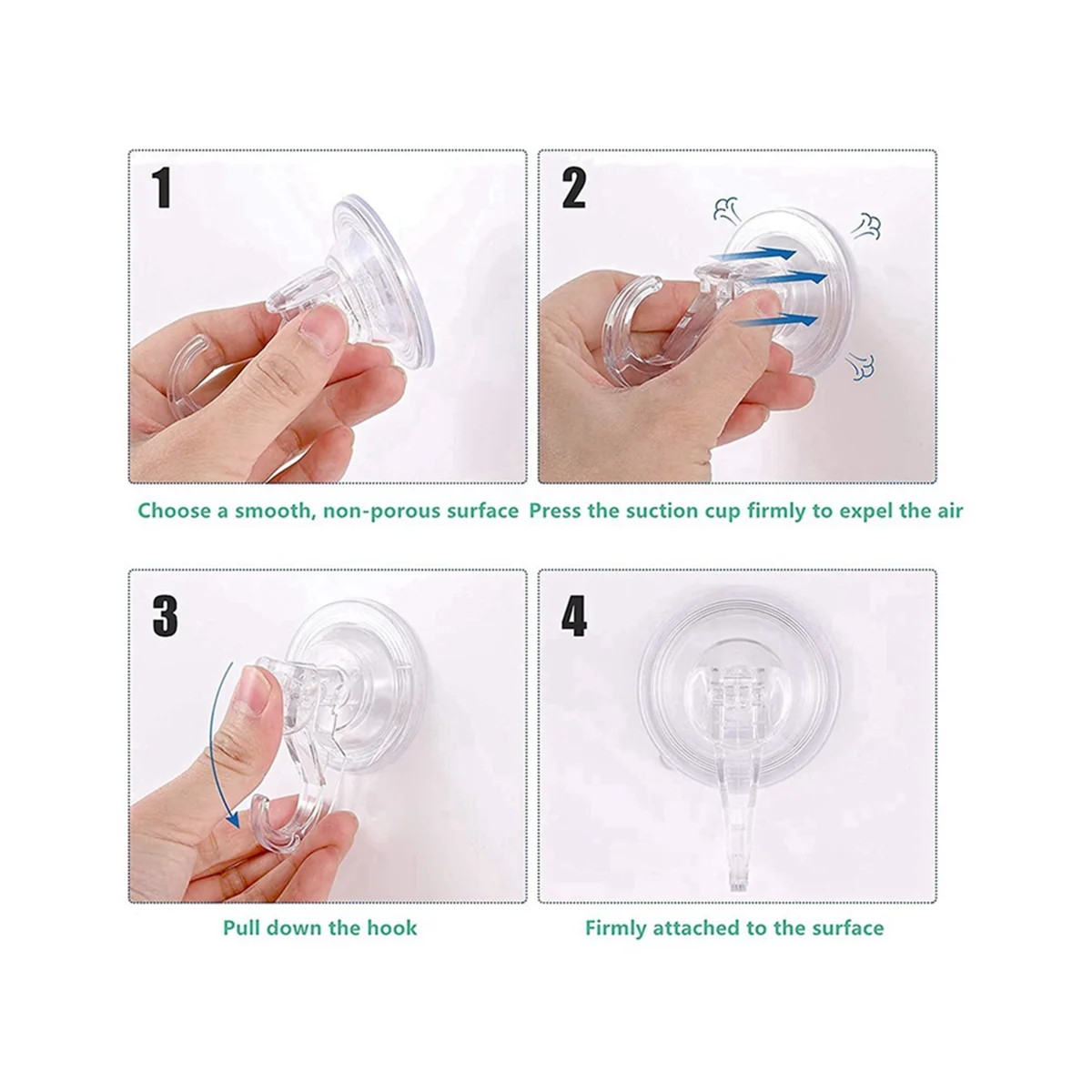 1

Choose a smooth, non-porous surface

2

Press the suction cup firmly to expel the air

3

Pull down the hook

4

Firmly attached to the surface