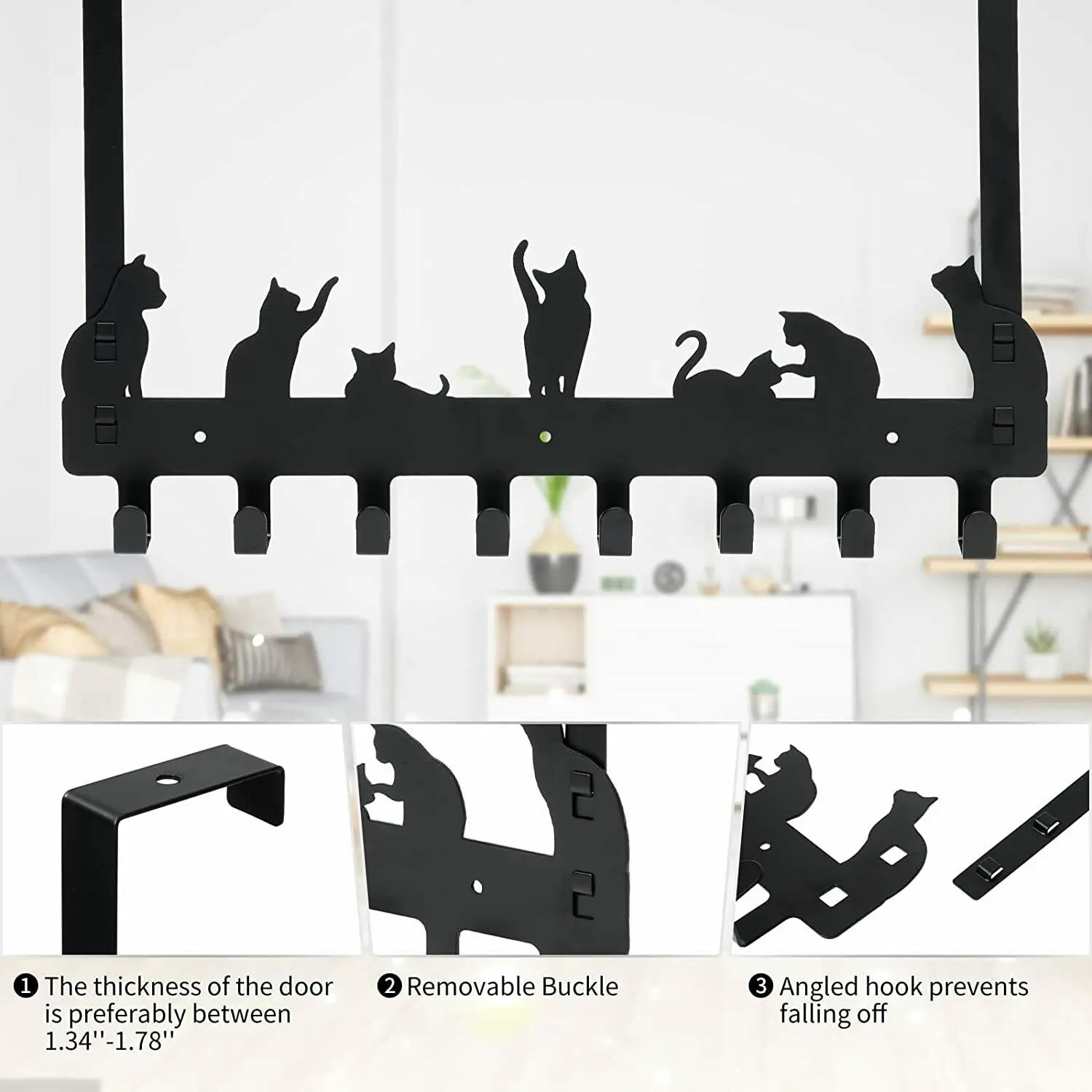 ❶ The thickness of the door is preferably between 1.34''-1.78''

❷ Removable Buckle

❸ Angled hook prevents falling off