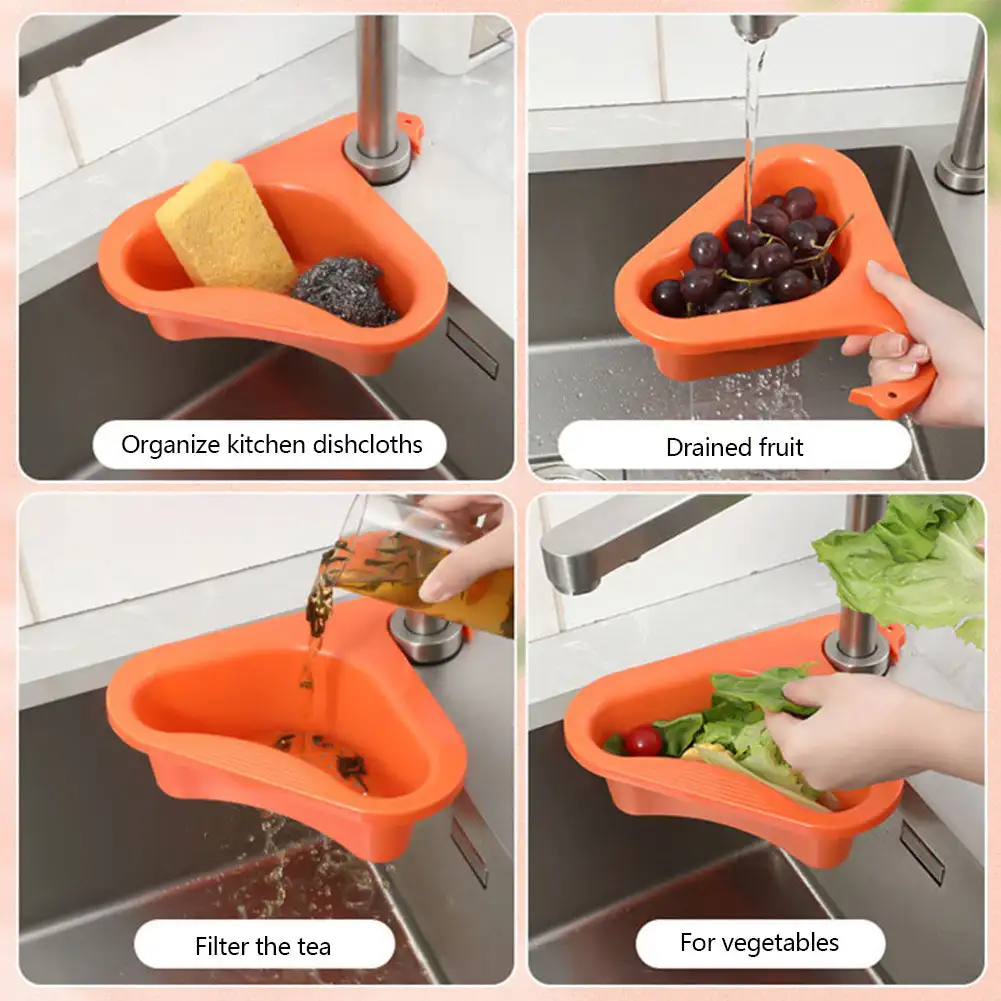 Organize kitchen dishcloths

Drained fruit

Filter the tea

For vegetables