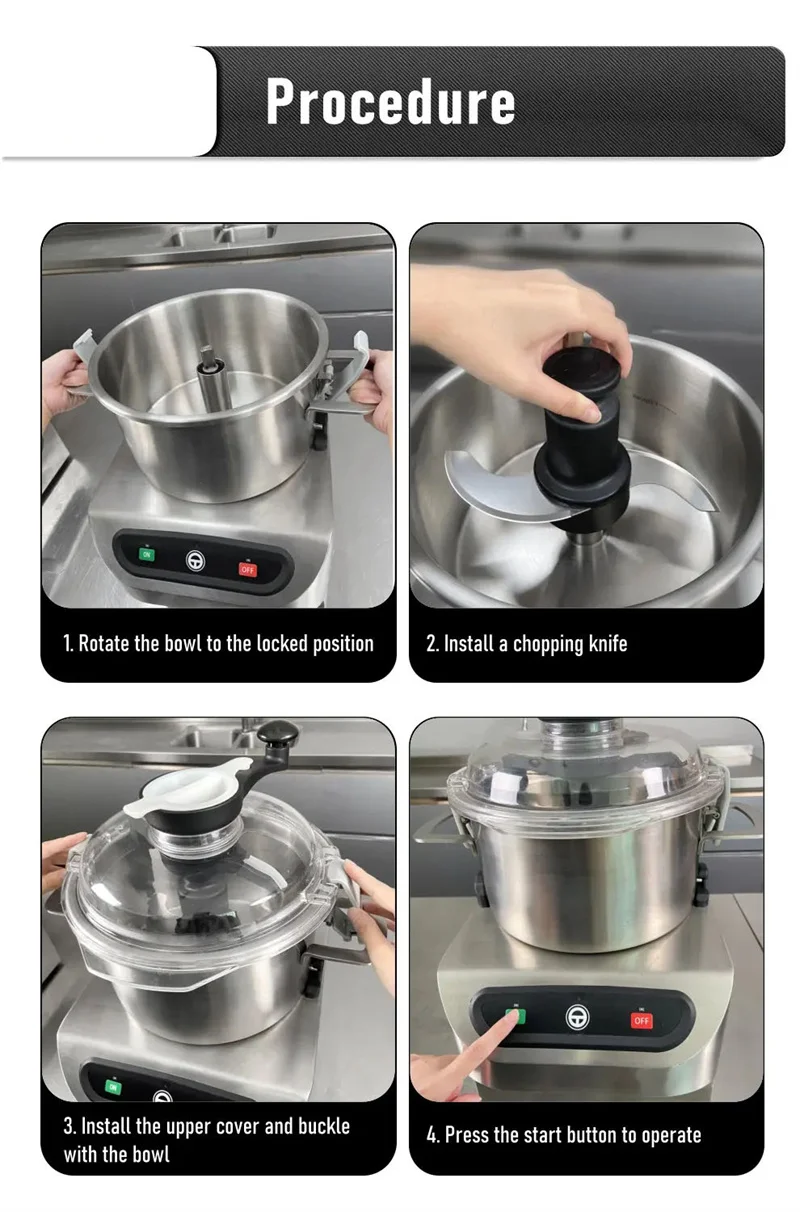 Procedure

ON
OFF

1. Rotate the bowl to the locked position

2. Install a chopping knife

ON

3. Install the upper cover and buckle with the bowl

OFF

4. Press the start button to operate