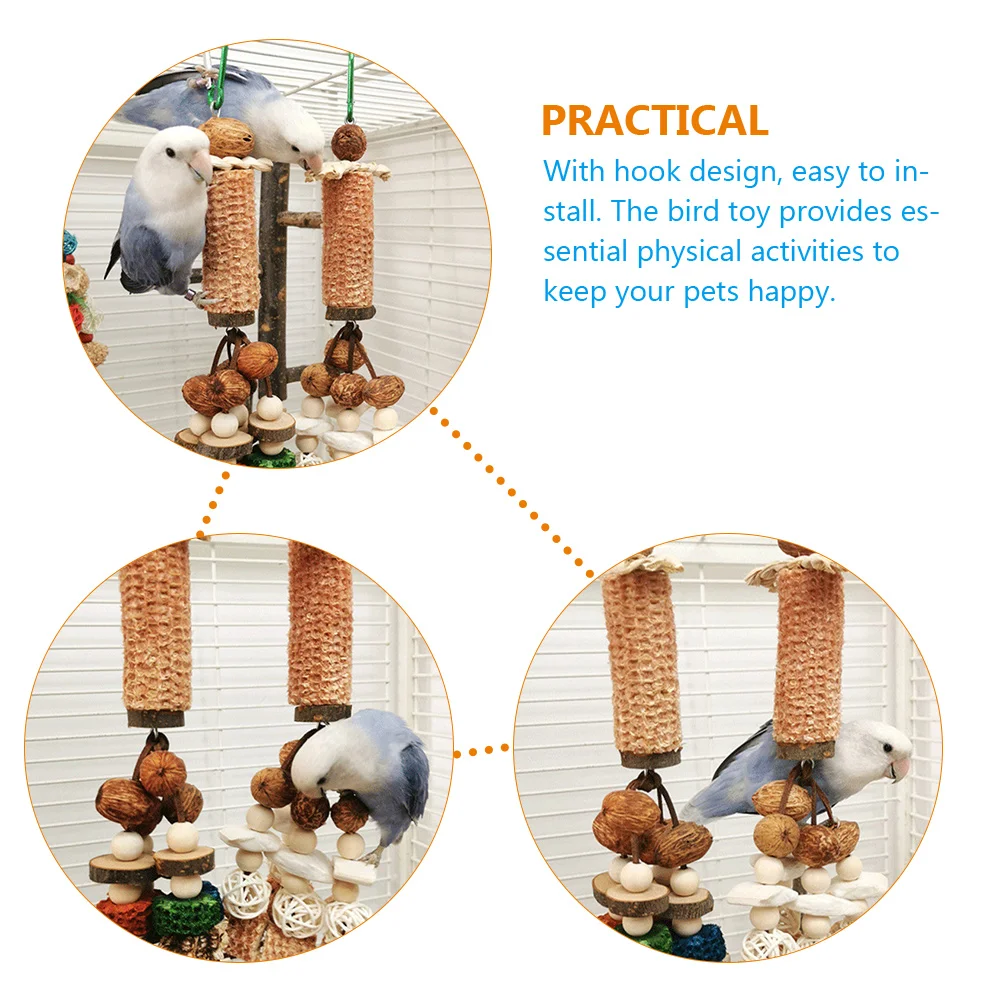 PRACTICAL

With hook design, easy to install. The bird toy provides essential physical activities to keep your pets happy.