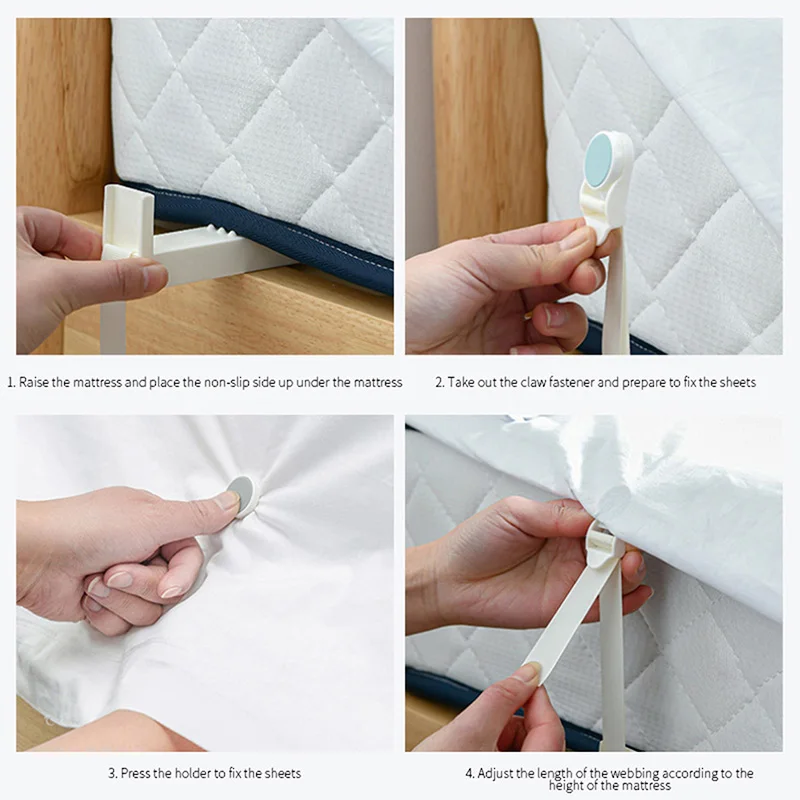 1. Raise the mattress and place the non-slip side up under the mattress

2. Take out the claw fastener and prepare to fix the sheets

3. Press the holder to fix the sheets

4. Adjust the length of the webbing according to the height of the mattress