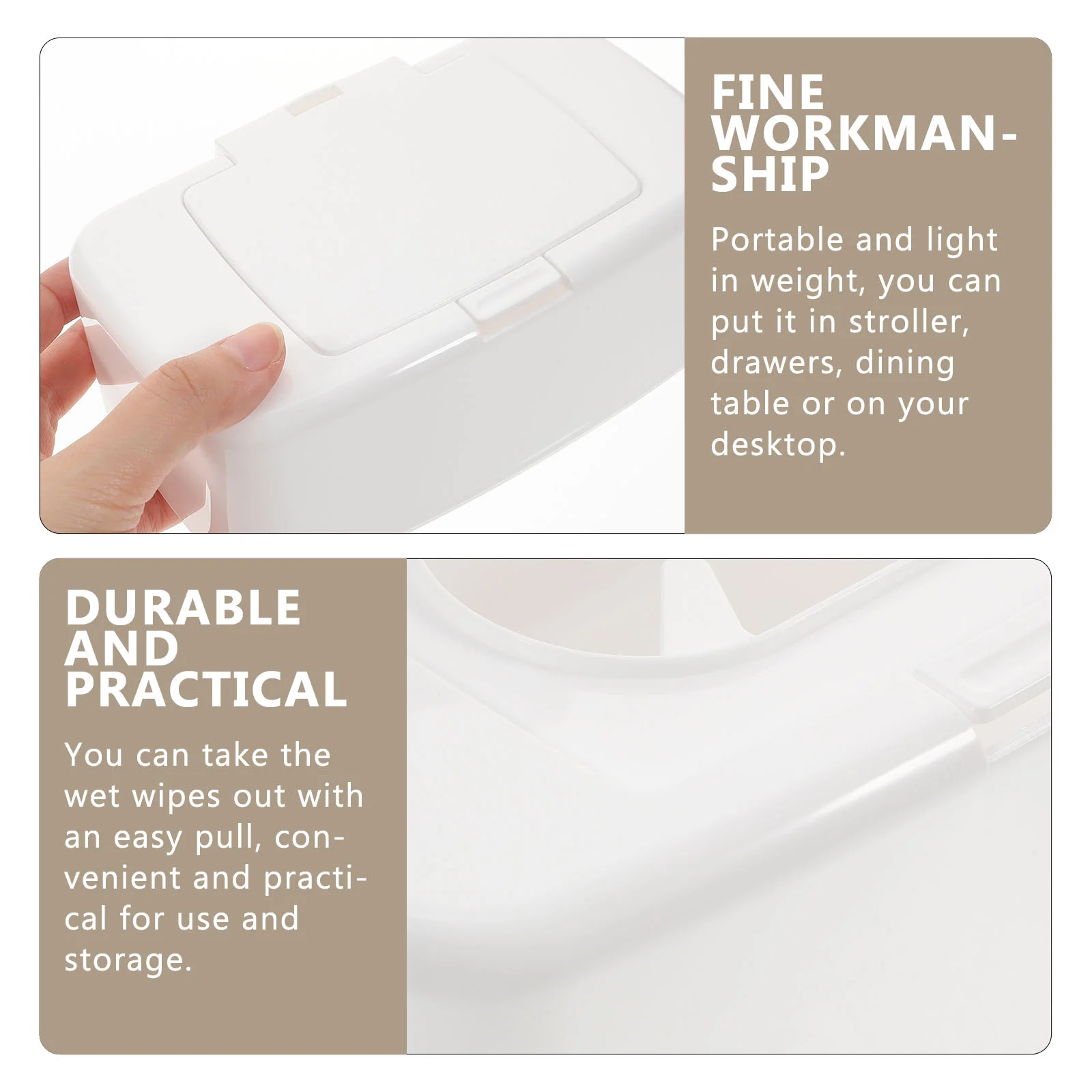 FINE WORKMANSHIP

Portable and light in weight, you can put it in stroller, drawers, dining table or on your desktop.

DURABLE AND PRACTICAL

You can take the wet wipes out with an easy pull, convenient and practical for use and storage.