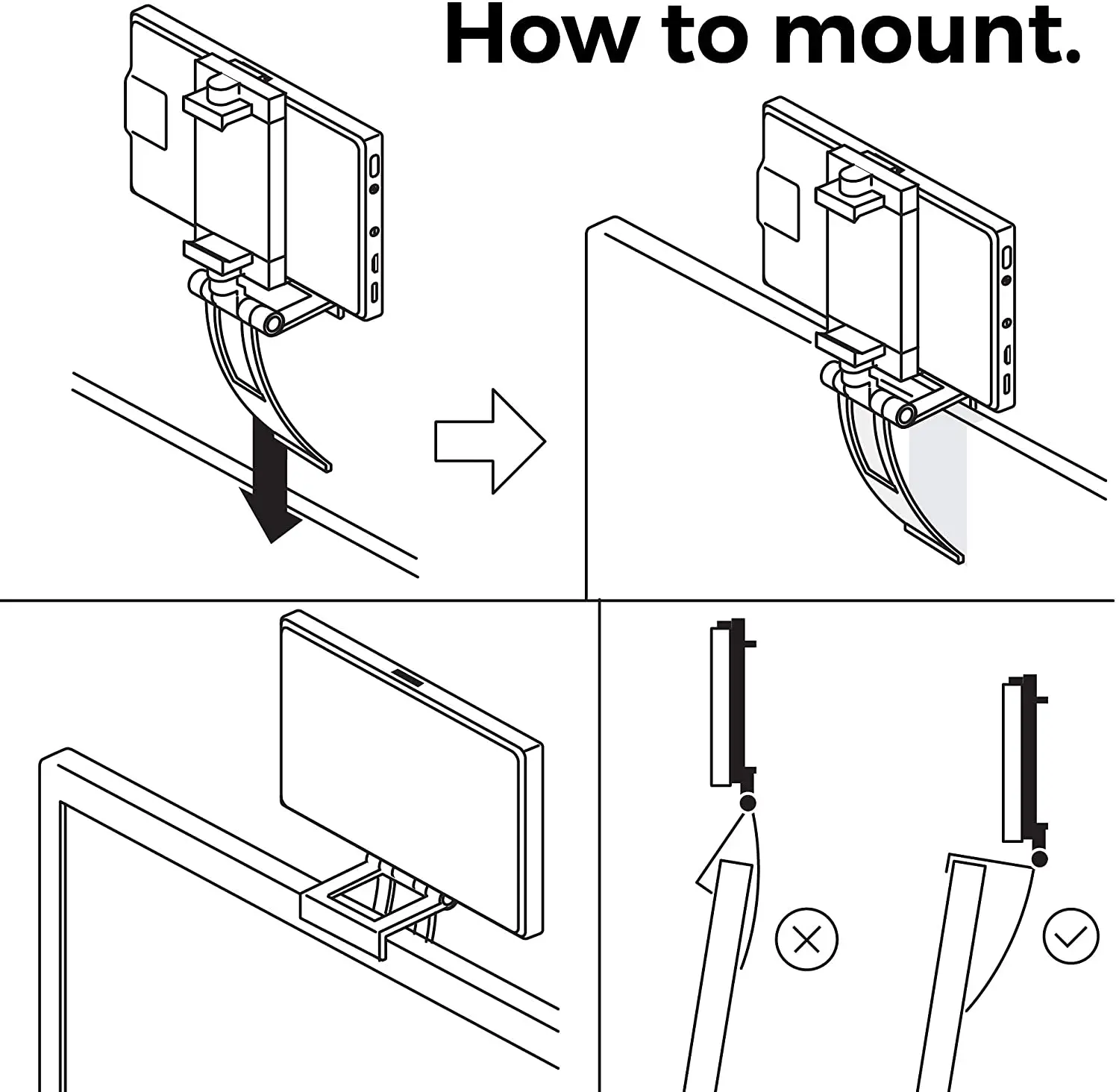 How to mount.