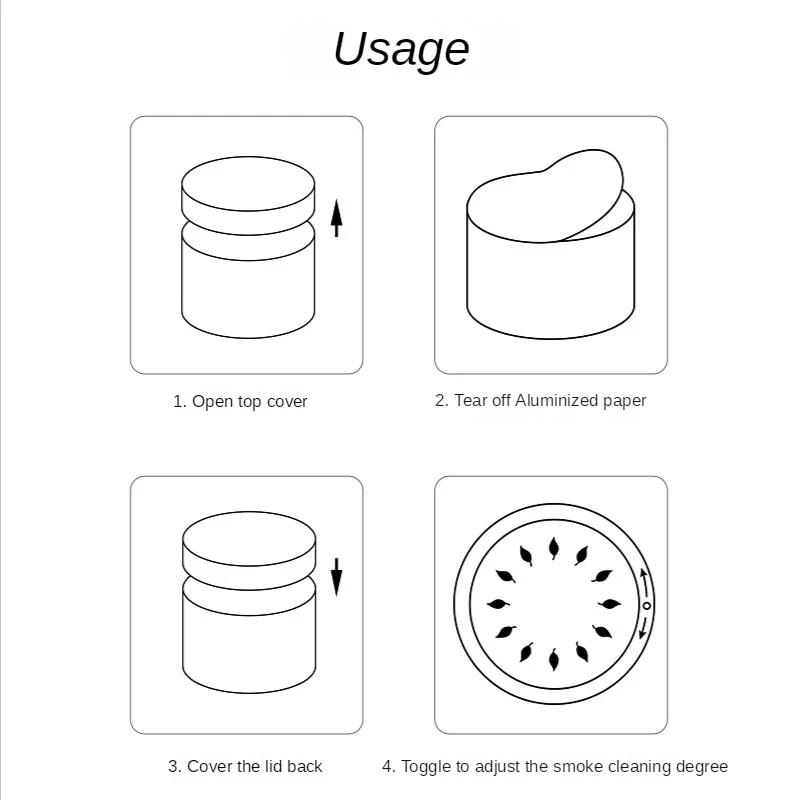 Usage

1. Open top cover

2. Tear off Aluminized paper

3. Cover the lid back

4. Toggle to adjust the smoke cleaning degree