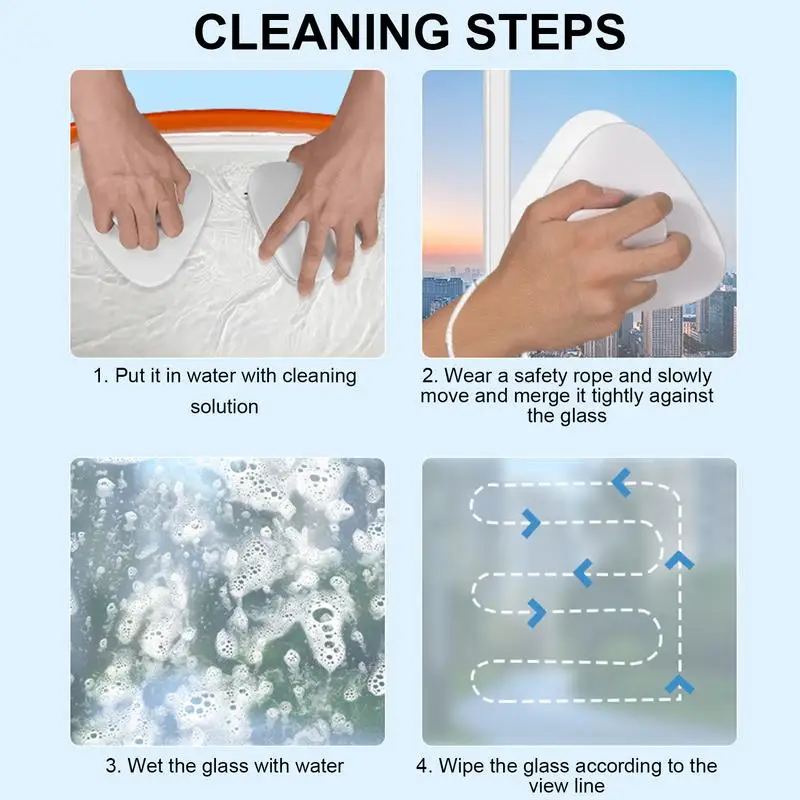 CLEANING STEPS

1. Put it in water with cleaning solution

2. Wear a safety rope and slowly move and merge it tightly against the glass

3. Wet the glass with water

4. Wipe the glass according to the view line