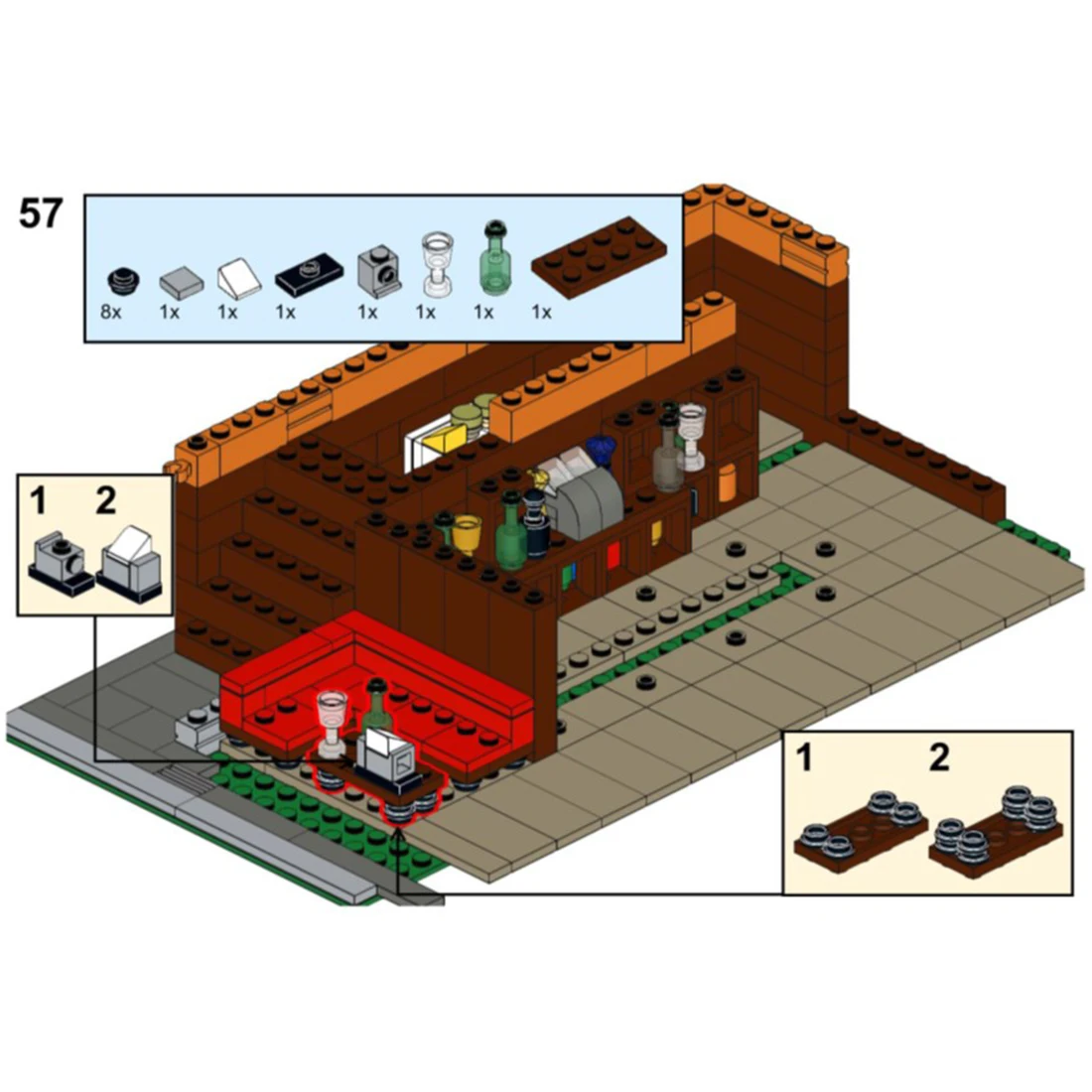 57

8x 1x 1x 1x 1x 1x 1x 1x

1 2

1 2