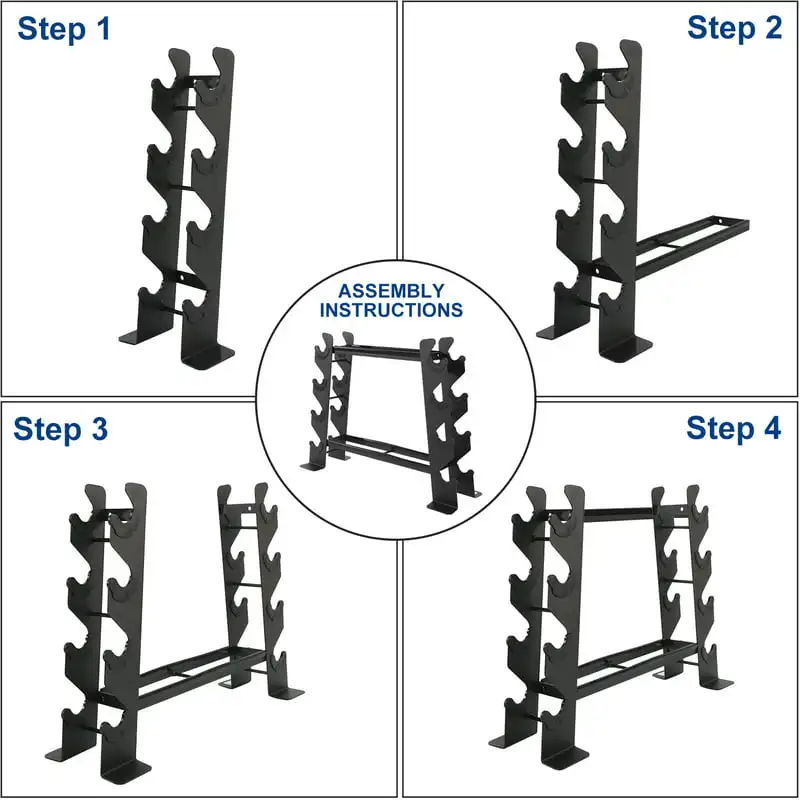 Step 1

Step 2

ASSEMBLY INSTRUCTIONS

Step 3

Step 4