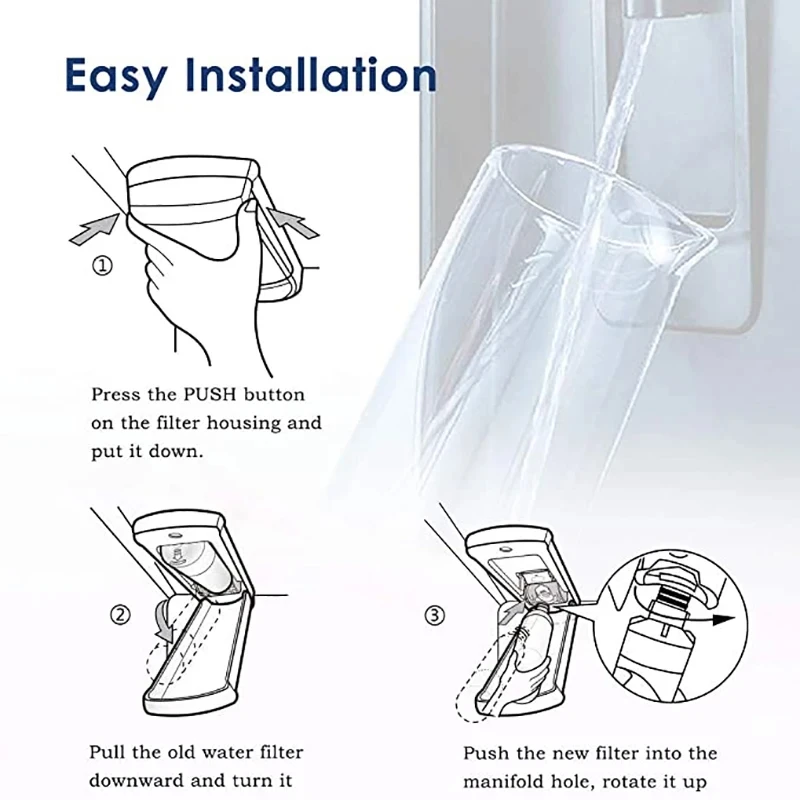 Easy Installation

①

Press the PUSH button on the filter housing and put it down.

②

Pull the old water filter downward and turn it

③

Push the new filter into the manifold hole, rotate it up