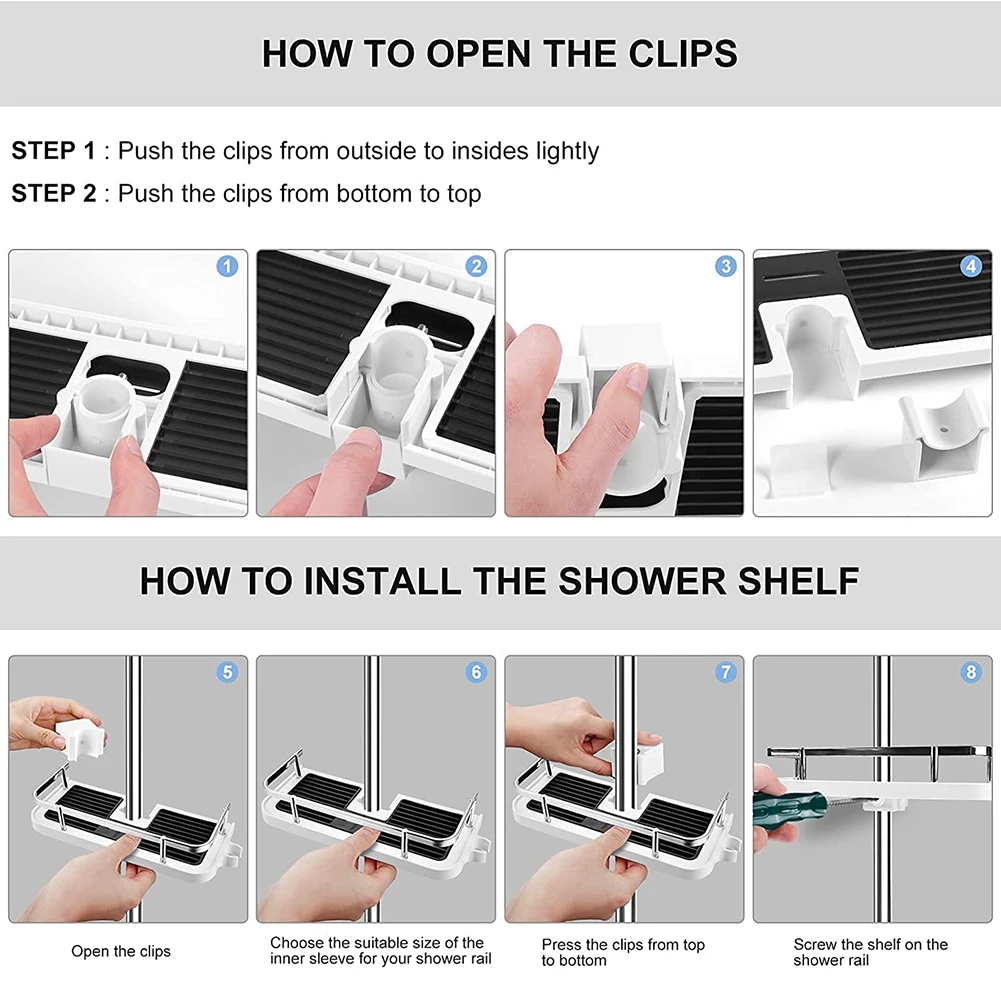 HOW TO OPEN THE CLIPS

STEP 1 : Push the clips from outside to insides lightly

STEP 2 : Push the clips from bottom to top

1

2

3

4

HOW TO INSTALL THE SHOWER SHELF

5

6

7

8

Open the clips

Choose the suitable size of the inner sleeve for your shower rail

Press the clips from top to bottom

Screw the shelf on the shower rail